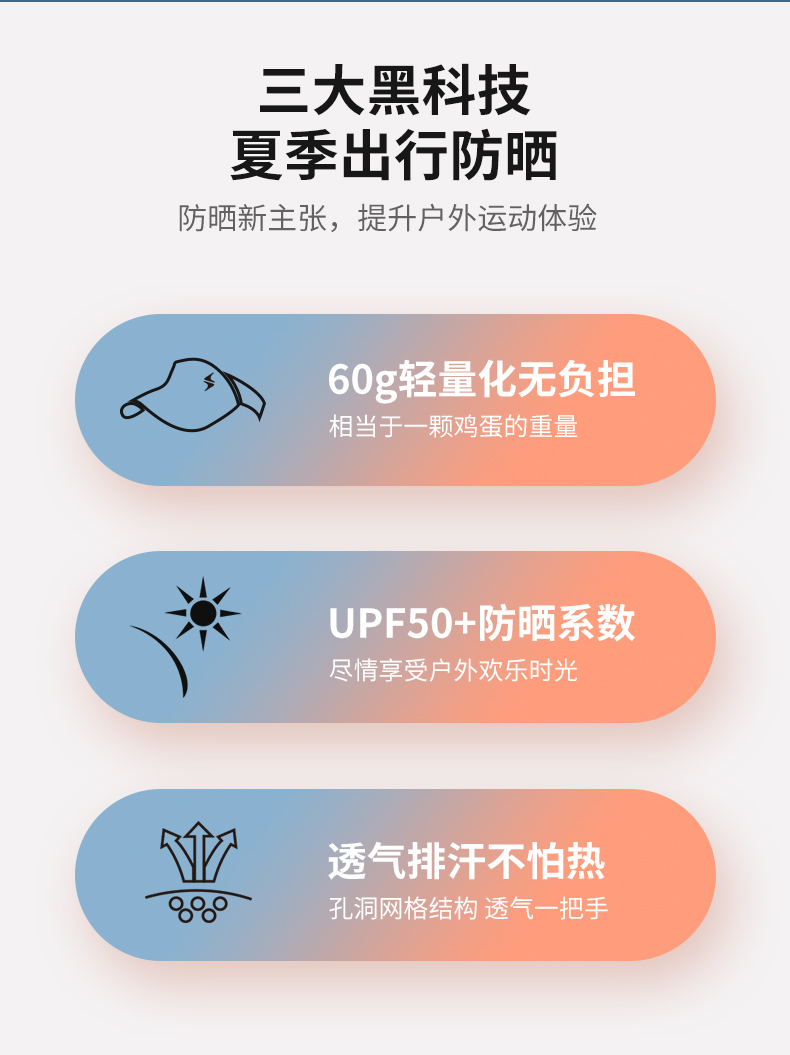 三大黑科技
夏季出行防晒

防晒新主张，提升户外运动体验

60g轻量化无负担

相当于一颗鸡蛋的重量

UPF50+防晒系数

尽情享受户外欢乐时光

透气排汗不怕热

孔洞网格结构 透气一把手