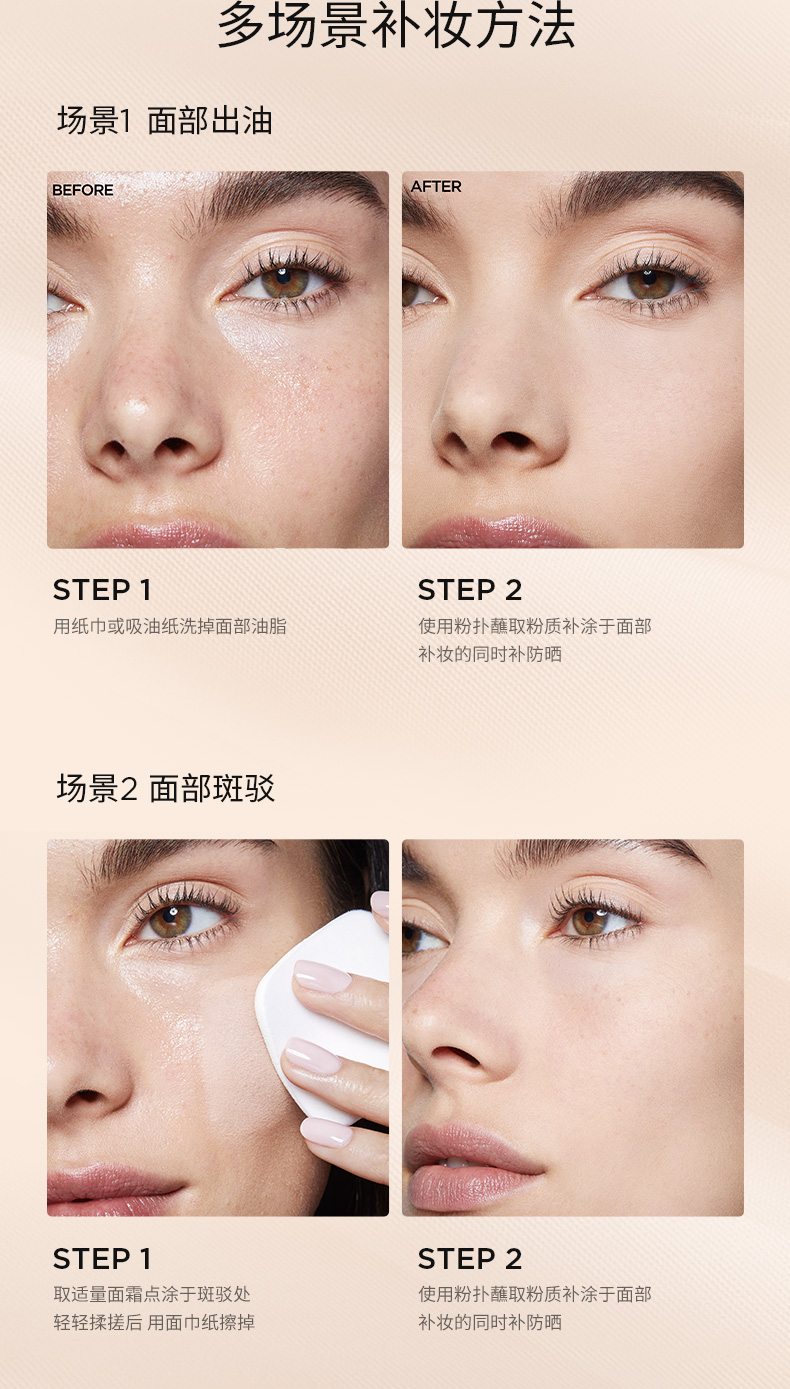 多场景补妆方法

场景1 面部出油

BEFORE

AFTER

STEP 1
用纸巾或吸油纸洗掉面部油脂

STEP 2
使用粉扑蘸取粉质补涂于面部
补妆的同时补防晒

场景2 面部斑驳

STEP 1
取适量面霜点涂于斑驳处
轻轻揉搓后 用面巾纸擦掉

STEP 2
使用粉扑蘸取粉质补涂于面部
补妆的同时补防晒