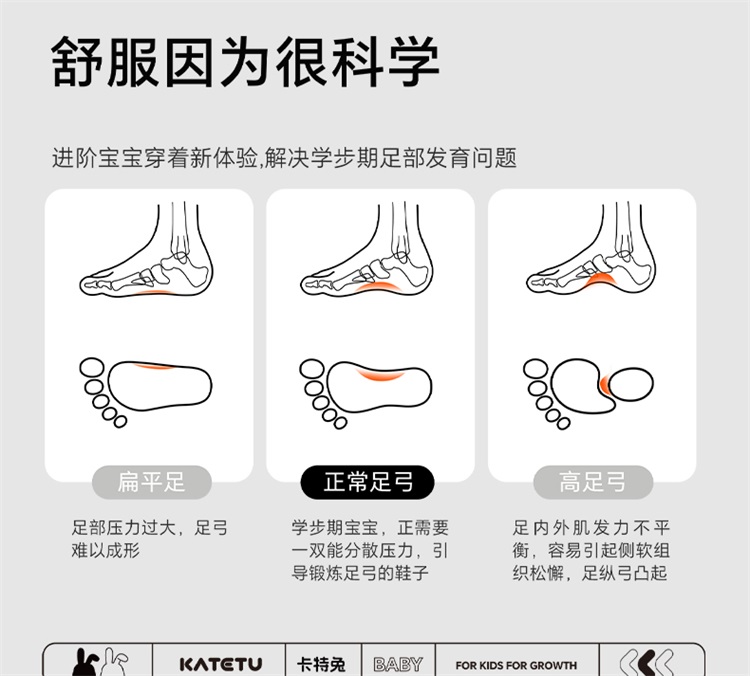 舒服因为很科学

进阶宝宝穿着新体验,解决学步期足部发育问题

扁平足

足部压力过大，足弓难以成形

正常足弓

学步期宝宝，正需要一双能分散压力，引导锻炼足弓的鞋子

高足弓

足内外肌发力不平衡，容易引起侧软组织松懈，足纵弓凸起

KATETU 卡特兔 BABY FOR KIDS FOR GROWTH