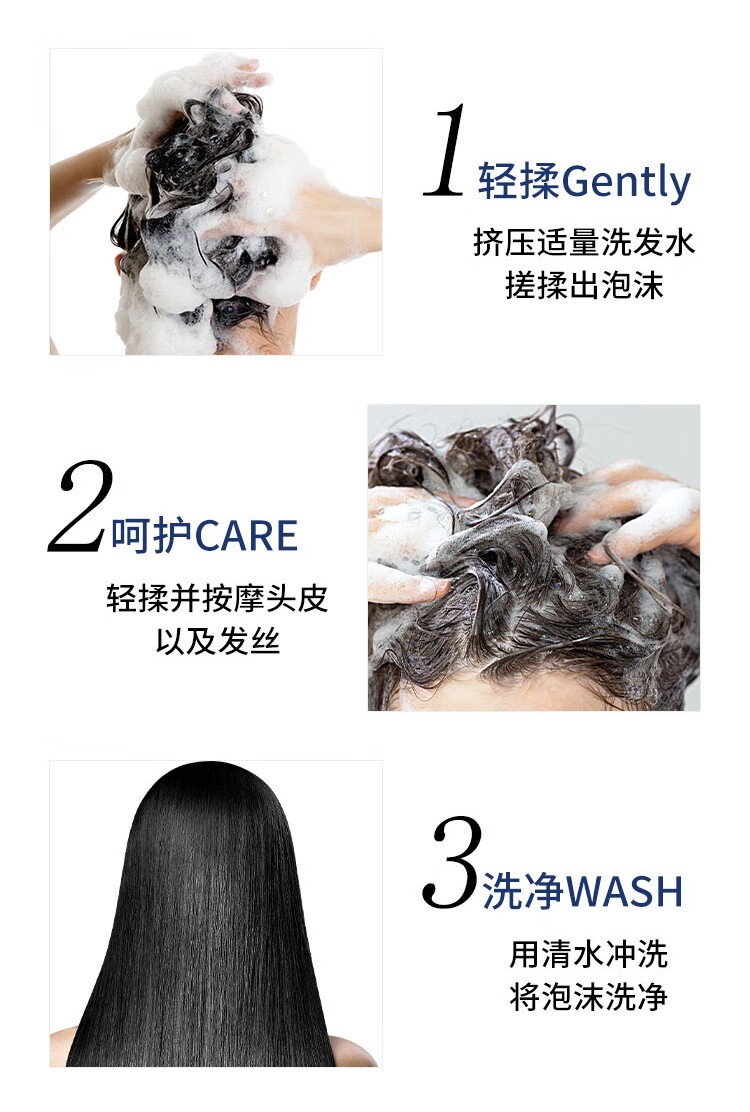 1 轻揉Gently

挤压适量洗发水
搓揉出泡沫

2 呵护CARE

轻揉并按摩头皮
以及发丝

3 洗净WASH

用清水冲洗
将泡沫洗净