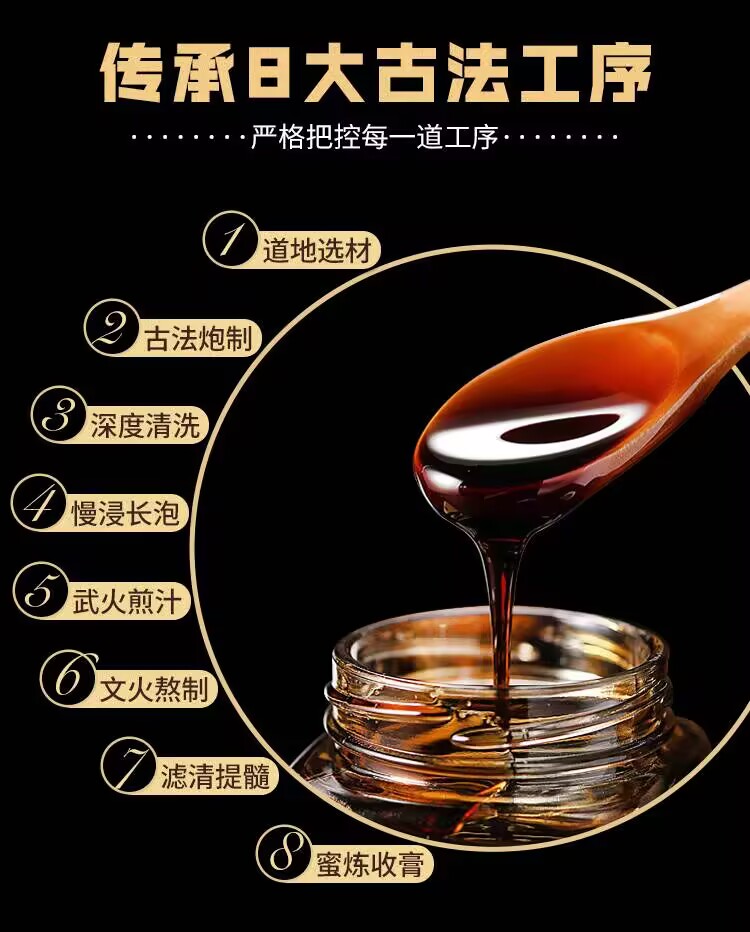 传承8大古法工序

········严格把控每一道工序········

1 道地选材

2 古法炮制

3 深度清洗

4 慢浸长泡

5 武火煎汁

6 文火熬制

7 滤清提髓

8 蜜炼收膏