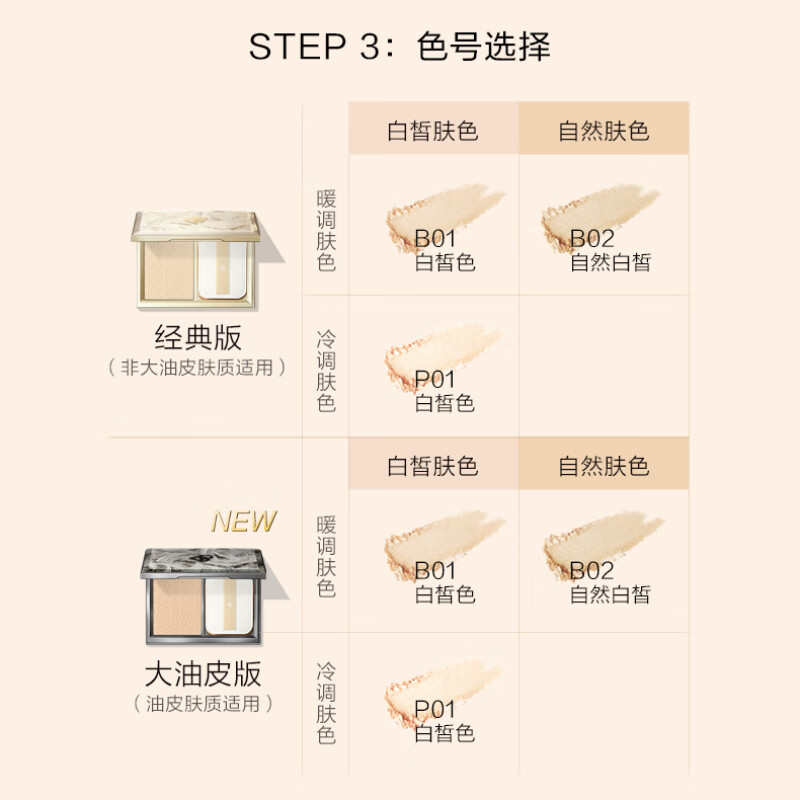 STEP 3：色号选择

经典版
（非大油皮肤质适用）

| | 白皙肤色 | 自然肤色 |
|---|---|---|
| 暖调肤色 | B01 白皙色 | B02 自然白皙 |
| 冷调肤色 | P01 白皙色 | |

NEW

大油皮版
（油皮肤质适用）

| | 白皙肤色 | 自然肤色 |
|---|---|---|
| 暖调肤色 | B01 白皙色 | B02 自然白皙 |
| 冷调肤色 | P01 白皙色 | |