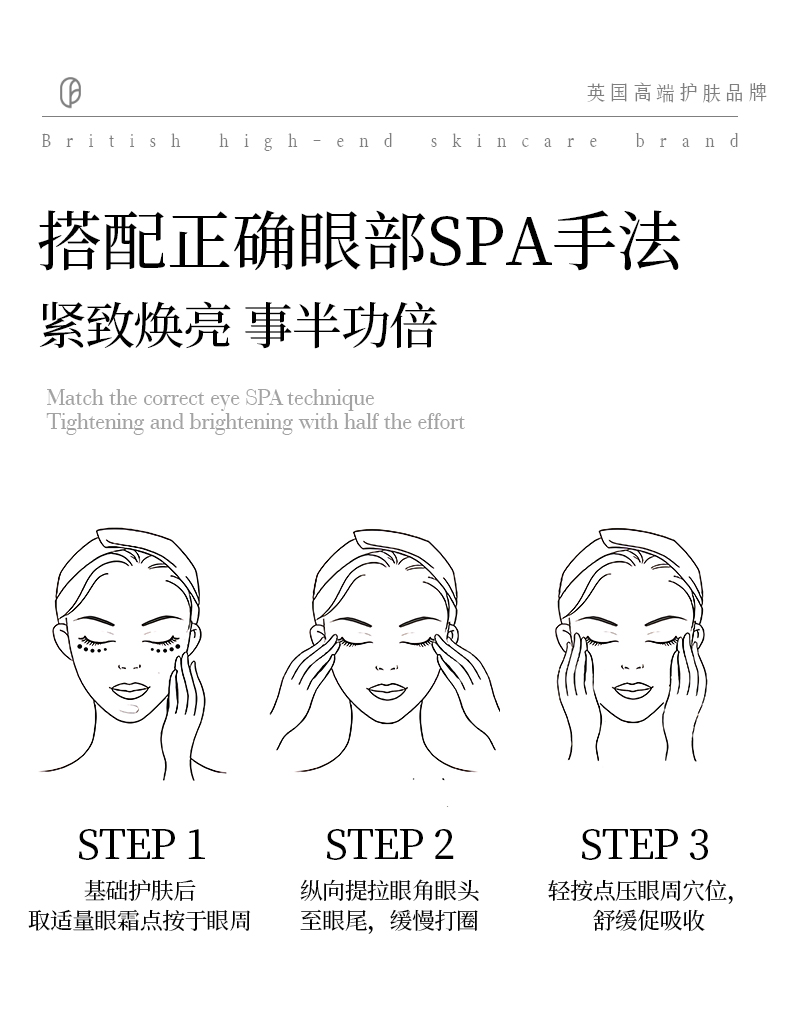 英国高端护肤品牌

British high-end skincare brand

搭配正确眼部SPA手法

紧致焕亮 事半功倍

Match the correct eye SPA technique
Tightening and brightening with half the effort

STEP 1

基础护肤后
取适量眼霜点按于眼周

STEP 2

纵向提拉眼角眼头
至眼尾，缓慢打圈

STEP 3

轻按点压眼周穴位，
舒缓促吸收