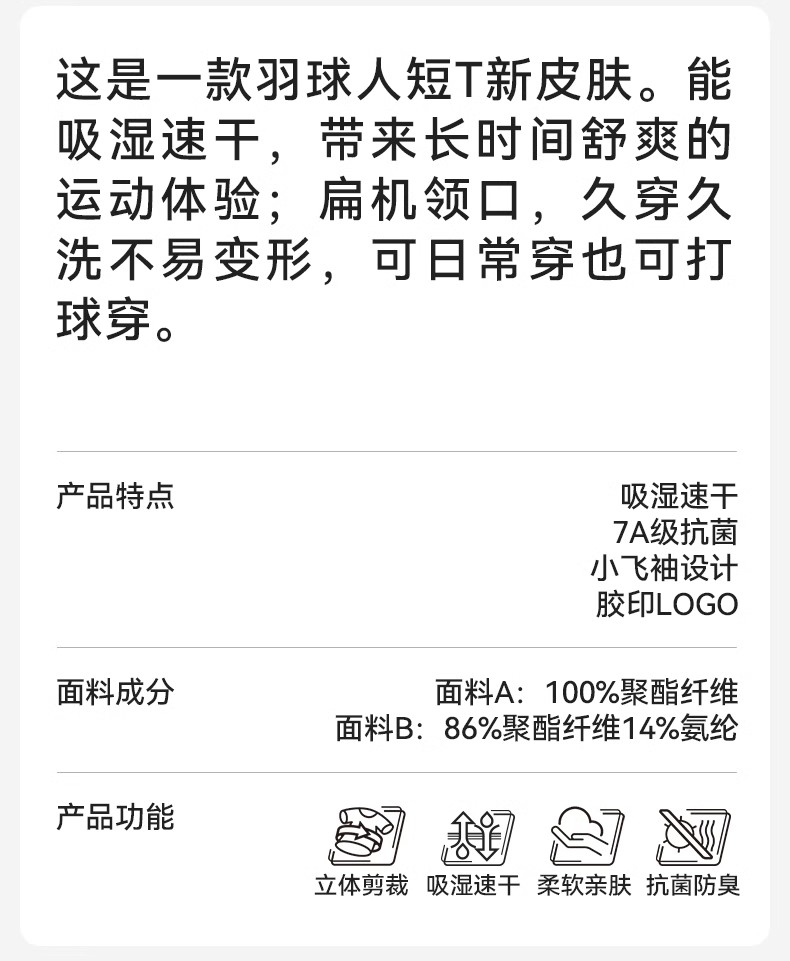 这是一款羽球人短T新皮肤。能吸湿速干，带来长时间舒爽的运动体验；扁机领口，久穿久洗不易变形，可日常穿也可打球穿。

产品特点

吸湿速干
7A级抗菌
小飞袖设计
胶印LOGO

面料成分

面料A：100%聚酯纤维
面料B：86%聚酯纤维14%氨纶

产品功能

立体剪裁 吸湿速干 柔软亲肤 抗菌防臭