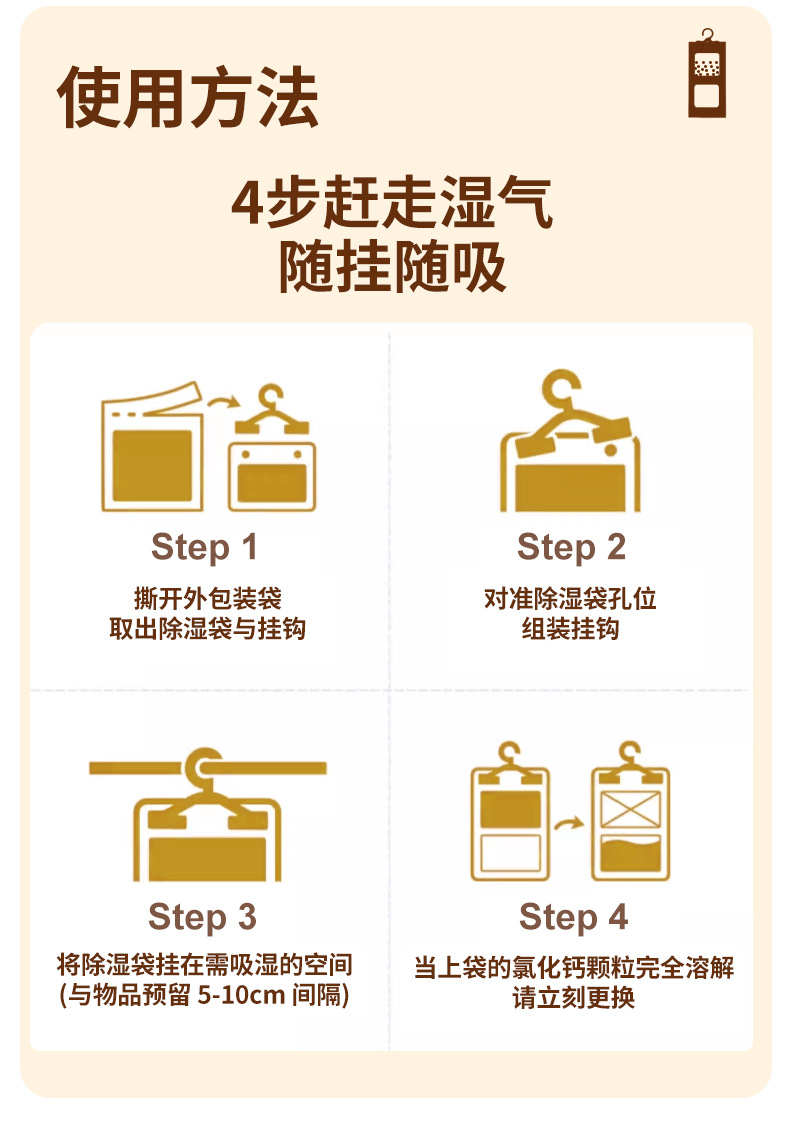 使用方法

4步赶走湿气
随挂随吸

Step 1
撕开外包装袋
取出除湿袋与挂钩

Step 2
对准除湿袋孔位
组装挂钩

Step 3
将除湿袋挂在需吸湿的空间
(与物品预留 5-10cm 间隔)

Step 4
当上袋的氯化钙颗粒完全溶解
请立刻更换