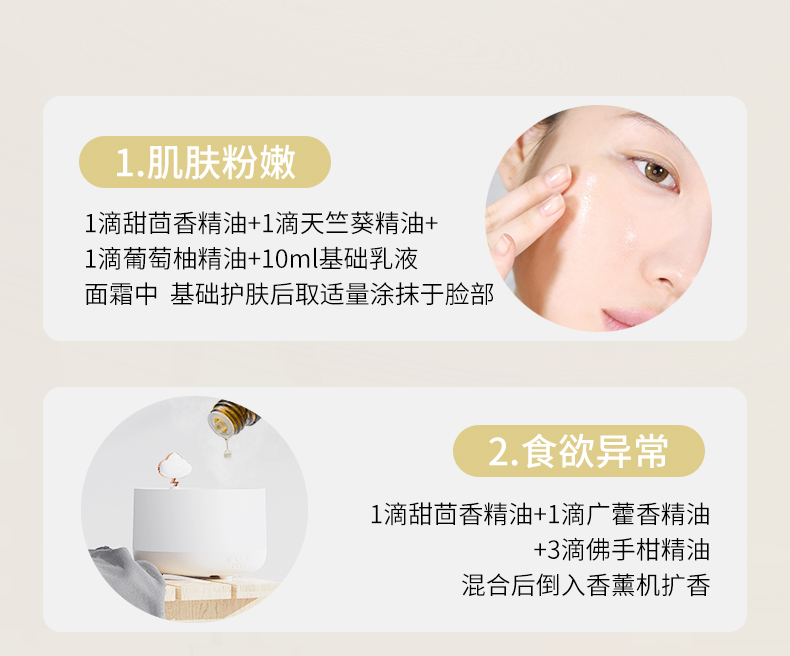 1.肌肤粉嫩

1滴甜茴香精油+1滴天竺葵精油+
1滴葡萄柚精油+10ml基础乳液
面霜中 基础护肤后取适量涂抹于脸部

2.食欲异常

1滴甜茴香精油+1滴广藿香精油
+3滴佛手柑精油
混合后倒入香薰机扩香