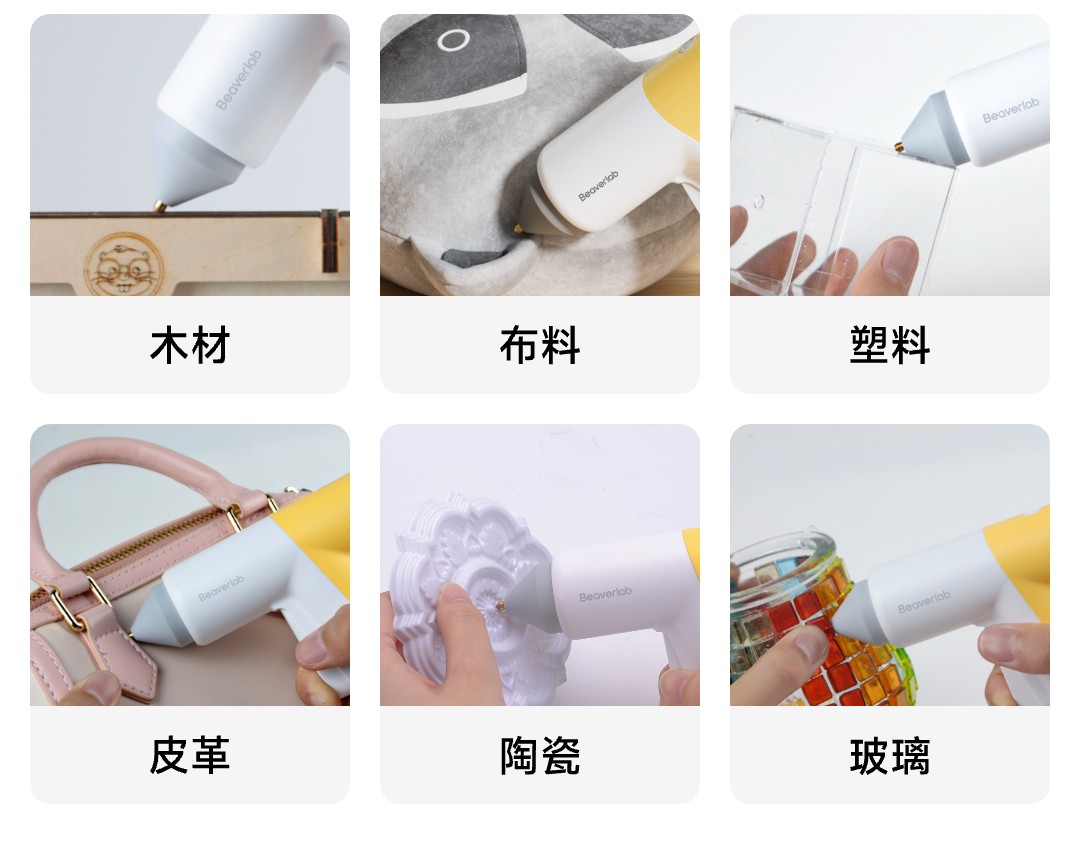 Beaverlab

木材

Beaverlab

布料

Beaverlab

塑料

Beaverlab

皮革

Beaverlab

陶瓷

Beaverlab

玻璃