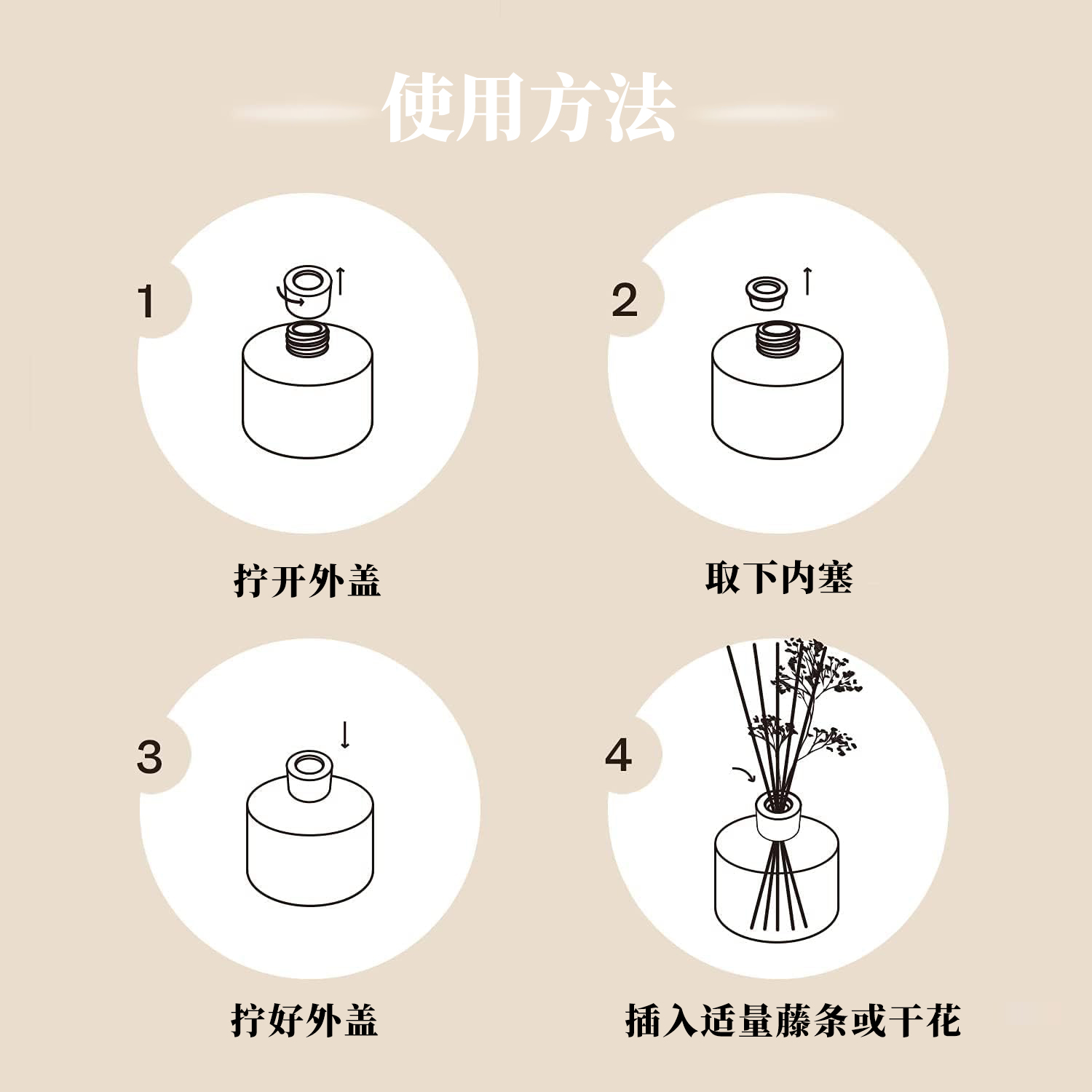 使用方法

1

拧开外盖

2

取下内塞

3

拧好外盖

4

插入适量藤条或干花