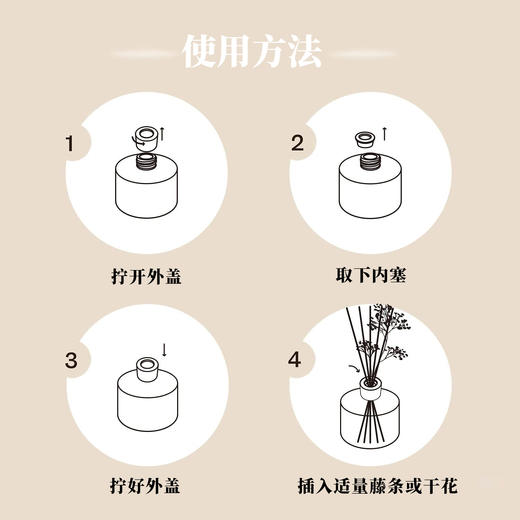 使用方法

1

拧开外盖

2

取下内塞

3

拧好外盖

4

插入适量藤条或干花