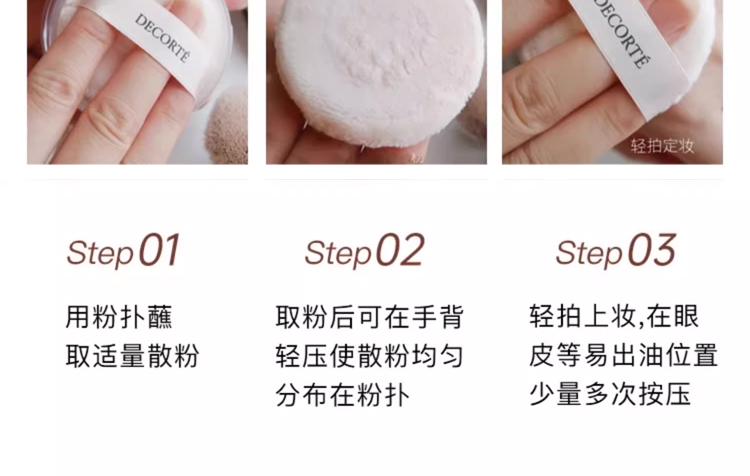 DECORTÉ

DECORTÉ

轻拍定妆

Step 01

用粉扑蘸取适量散粉

Step 02

取粉后可在手背轻压使散粉均匀分布在粉扑

Step 03

轻拍上妆,在眼皮等易出油位置少量多次按压