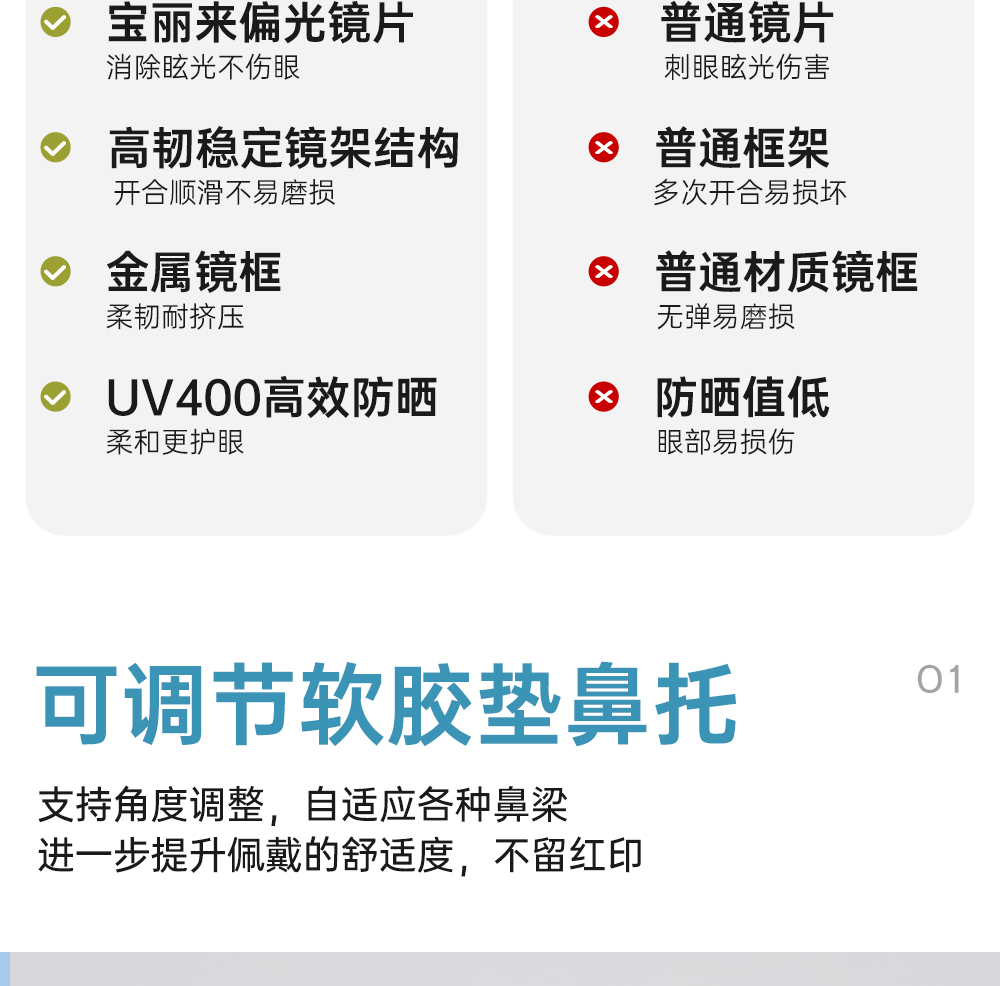 宝丽来偏光镜片
消除眩光不伤眼

高韧稳定镜架结构
开合顺滑不易磨损

金属镜框
柔韧耐挤压

UV400高效防晒
柔和更护眼

普通镜片
刺眼眩光伤害

普通框架
多次开合易损坏

普通材质镜框
无弹易磨损

防晒值低
眼部易损伤

可调节软胶垫鼻托

01

支持角度调整，自适应各种鼻梁
进一步提升佩戴的舒适度，不留红印