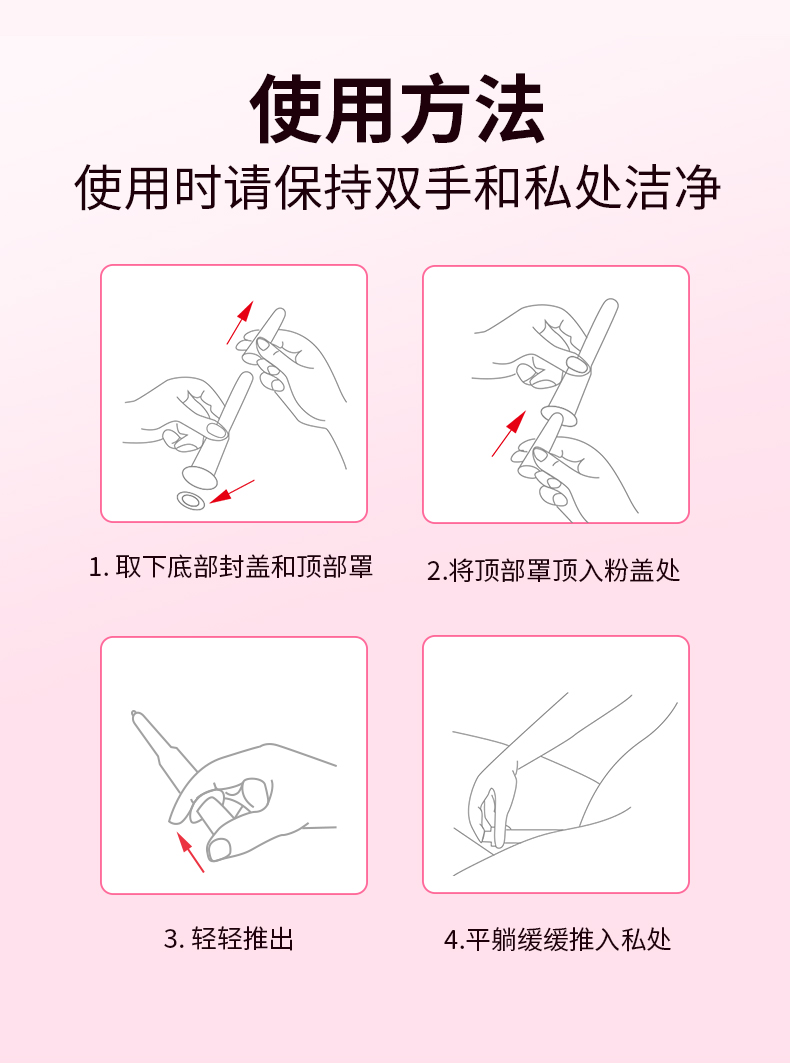 使用方法
使用时请保持双手和私处洁净

1. 取下底部封盖和顶部罩

2.将顶部罩顶入粉盖处

3. 轻轻推出

4.平躺缓缓推入私处