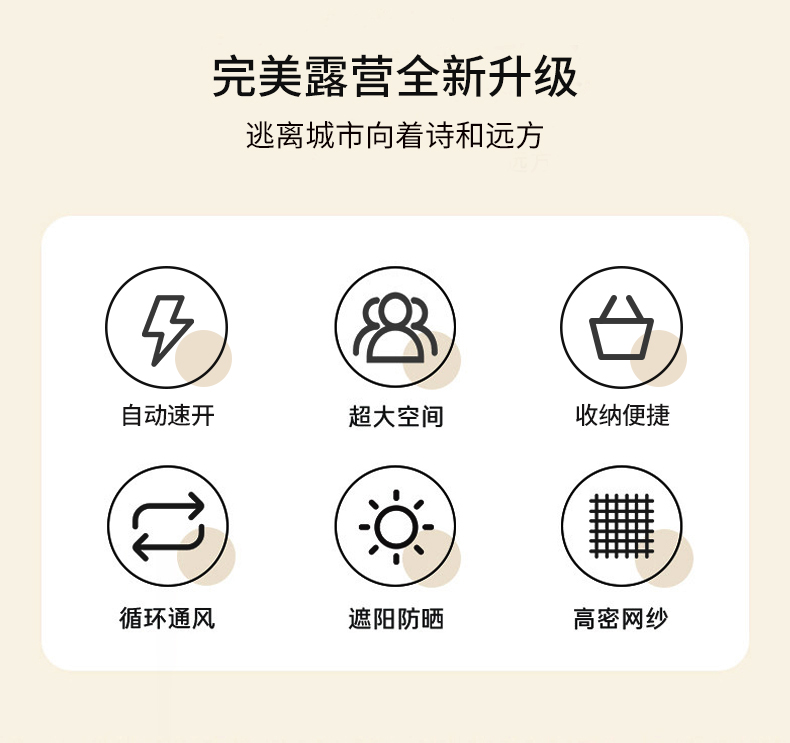 完美露营全新升级

逃离城市向着诗和远方

自动速开

超大空间

收纳便捷

循环通风

遮阳防晒

高密网纱