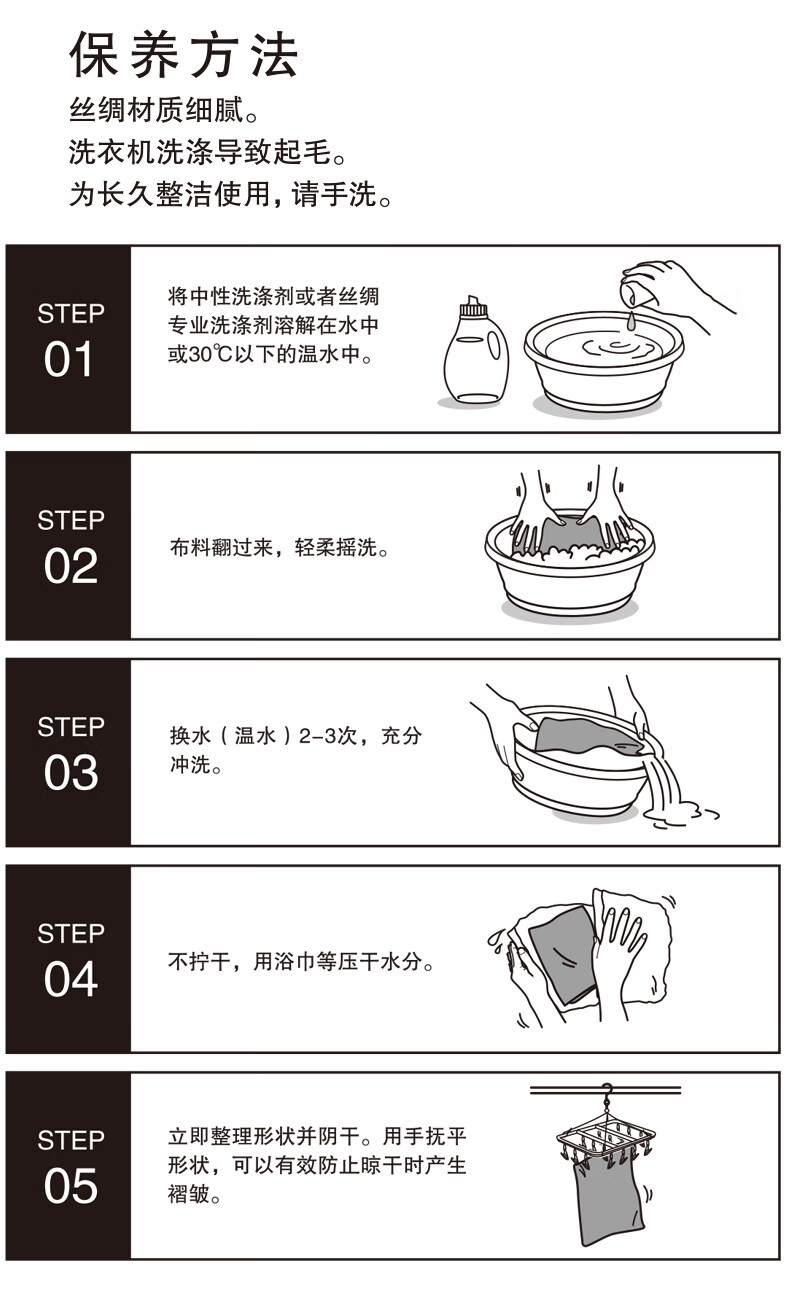 保养方法
丝绸材质细腻。
洗衣机洗涤导致起毛。
为长久整洁使用，请手洗。

STEP
01

将中性洗涤剂或者丝绸专业洗涤剂溶解在水中或30℃以下的温水中。

STEP
02

布料翻过来，轻柔摇洗。

STEP
03

换水（温水）2-3次，充分冲洗。

STEP
04

不拧干，用浴巾等压干水分。

STEP
05

立即整理形状并阴干。用手抚平形状，可以有效防止晾干时产生褶皱。