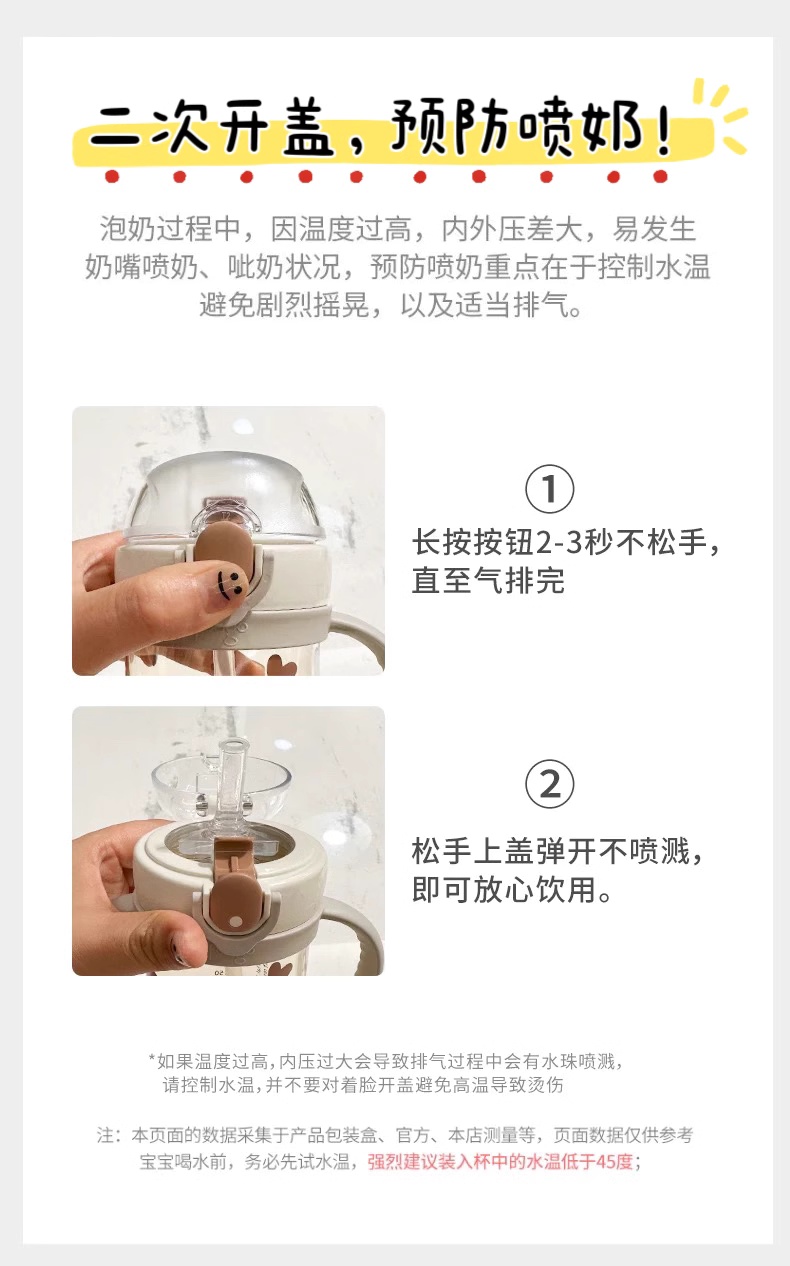 二次开盖，预防喷奶！

泡奶过程中，因温度过高，内外压差大，易发生奶嘴喷奶、呲奶状况，预防喷奶重点在于控制水温避免剧烈摇晃，以及适当排气。

①
长按按钮2-3秒不松手，直至气排完

②
松手上盖弹开不喷溅，即可放心饮用。

*如果温度过高，内压过大会导致排气过程中会有水珠喷溅，请控制水温，并不要对着脸开盖避免高温导致烫伤

注：本页面的数据采集于产品包装盒、官方、本店测量等，页面数据仅供参考
宝宝喝水前，务必先试水温，强烈建议装入杯中的水温低于45度；