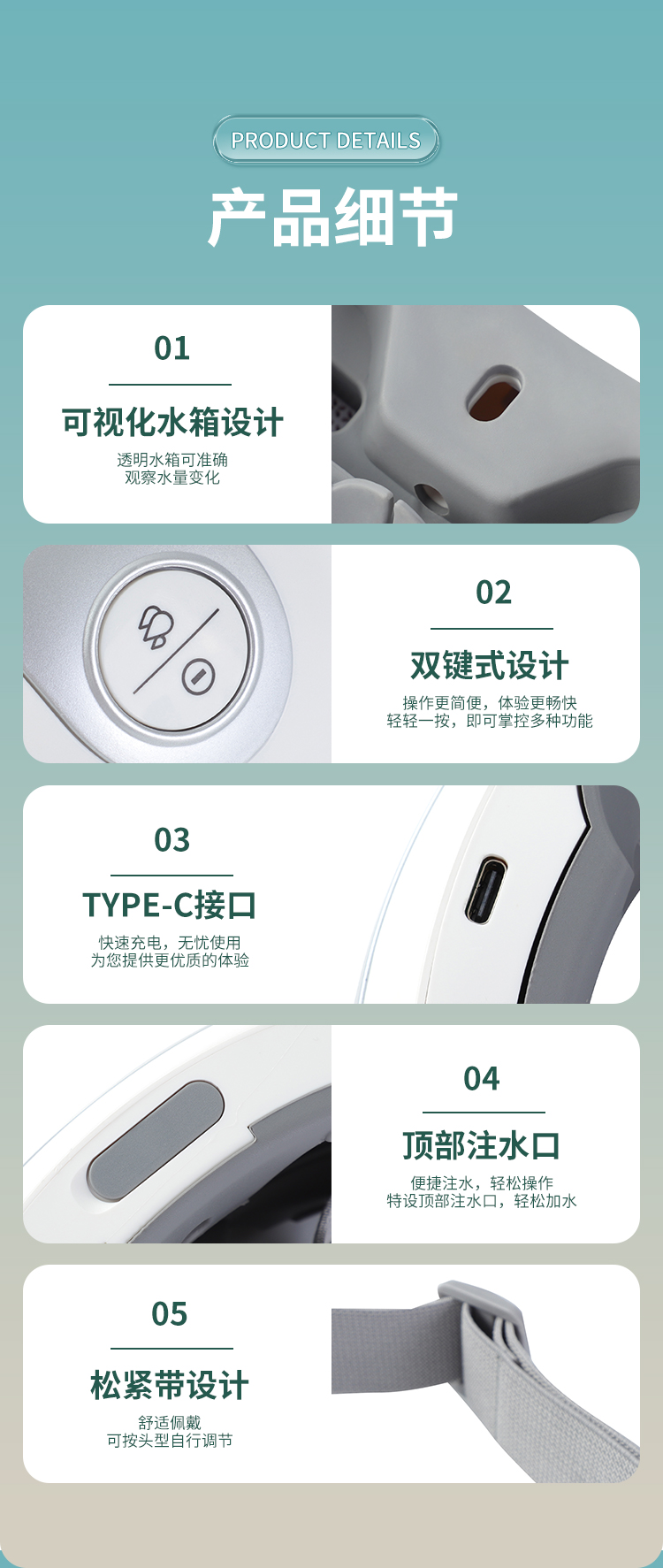 PRODUCT DETAILS

产品细节

01

可视化水箱设计

透明水箱可准确
观察水量变化

02

双键式设计

操作更简便，体验更畅快
轻轻一按，即可掌控多种功能

03

TYPE-C接口

快速充电，无忧使用
为您提供更优质的体验

04

顶部注水口

便捷注水，轻松操作
特设顶部注水口，轻松加水

05

松紧带设计

舒适佩戴
可按头型自行调节