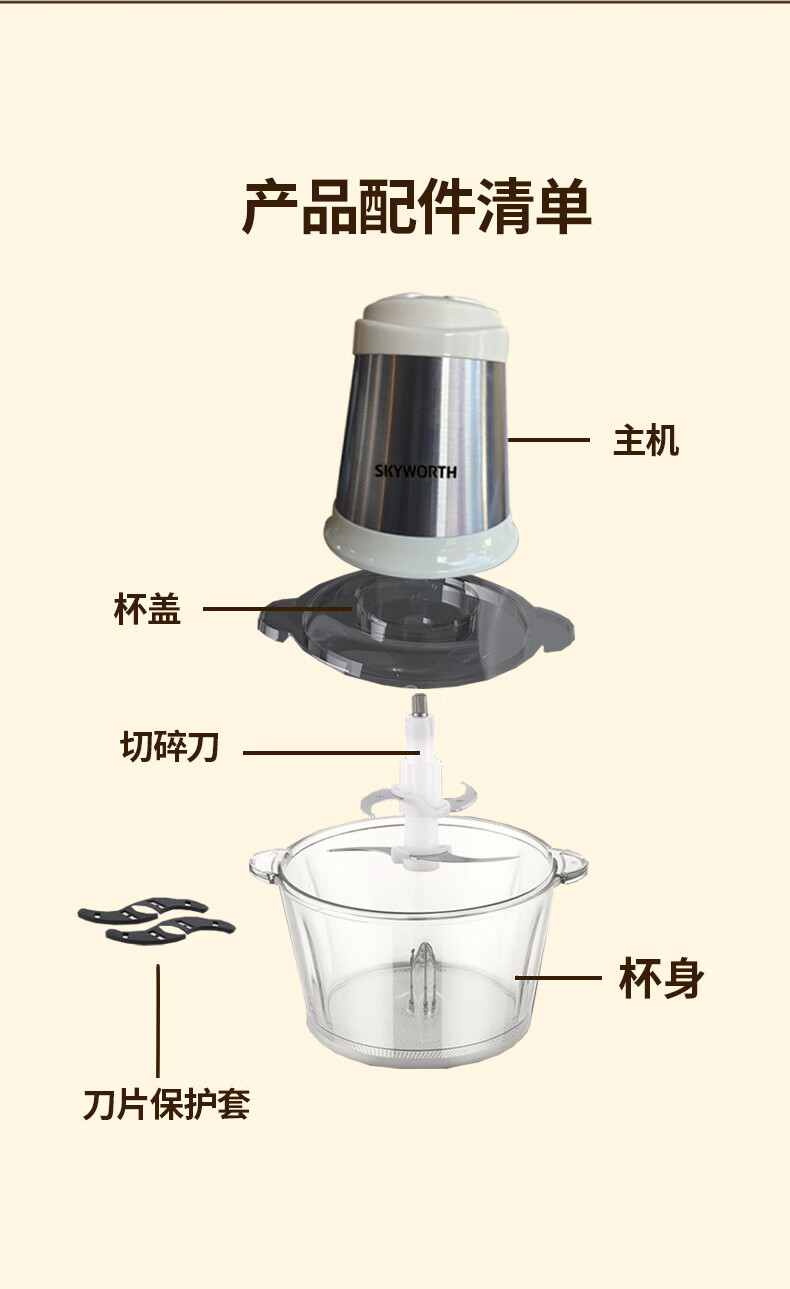 产品配件清单

SKYWORTH

主机

杯盖

切碎刀

杯身

刀片保护套