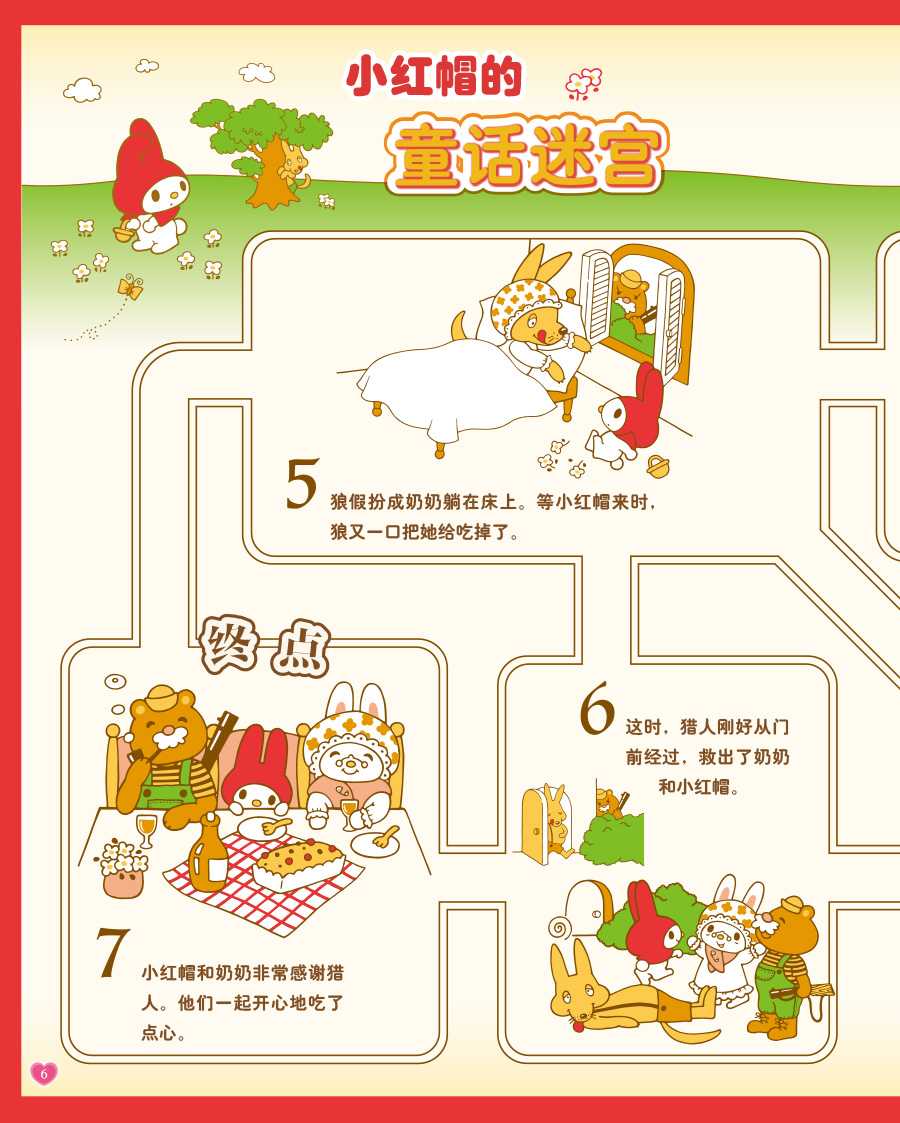 小红帽的
童话迷宫

5 狼假扮成奶奶躺在床上。等小红帽来时，狼又一口把她给吃掉了。

终点

6 这时，猎人刚好从门前经过，救出了奶奶和小红帽。

7 小红帽和奶奶非常感谢猎人。他们一起开心地吃了点心。

6