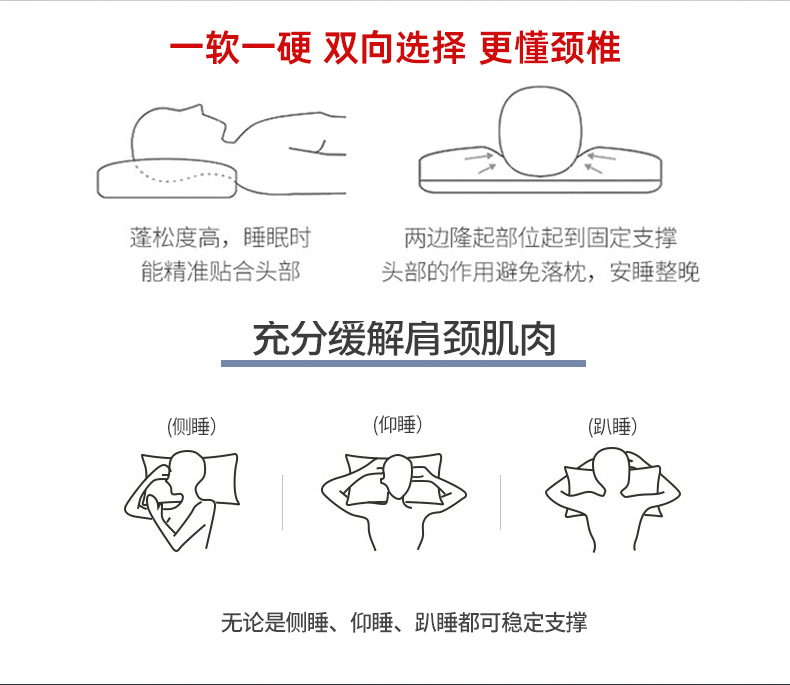 一软一硬 双向选择 更懂颈椎

蓬松度高，睡眠时
能精准贴合头部

两边隆起部位起到固定支撑
头部的作用避免落枕，安睡整晚

充分缓解肩颈肌肉

(侧睡)

(仰睡)

(趴睡)

无论是侧睡、仰睡、趴睡都可稳定支撑