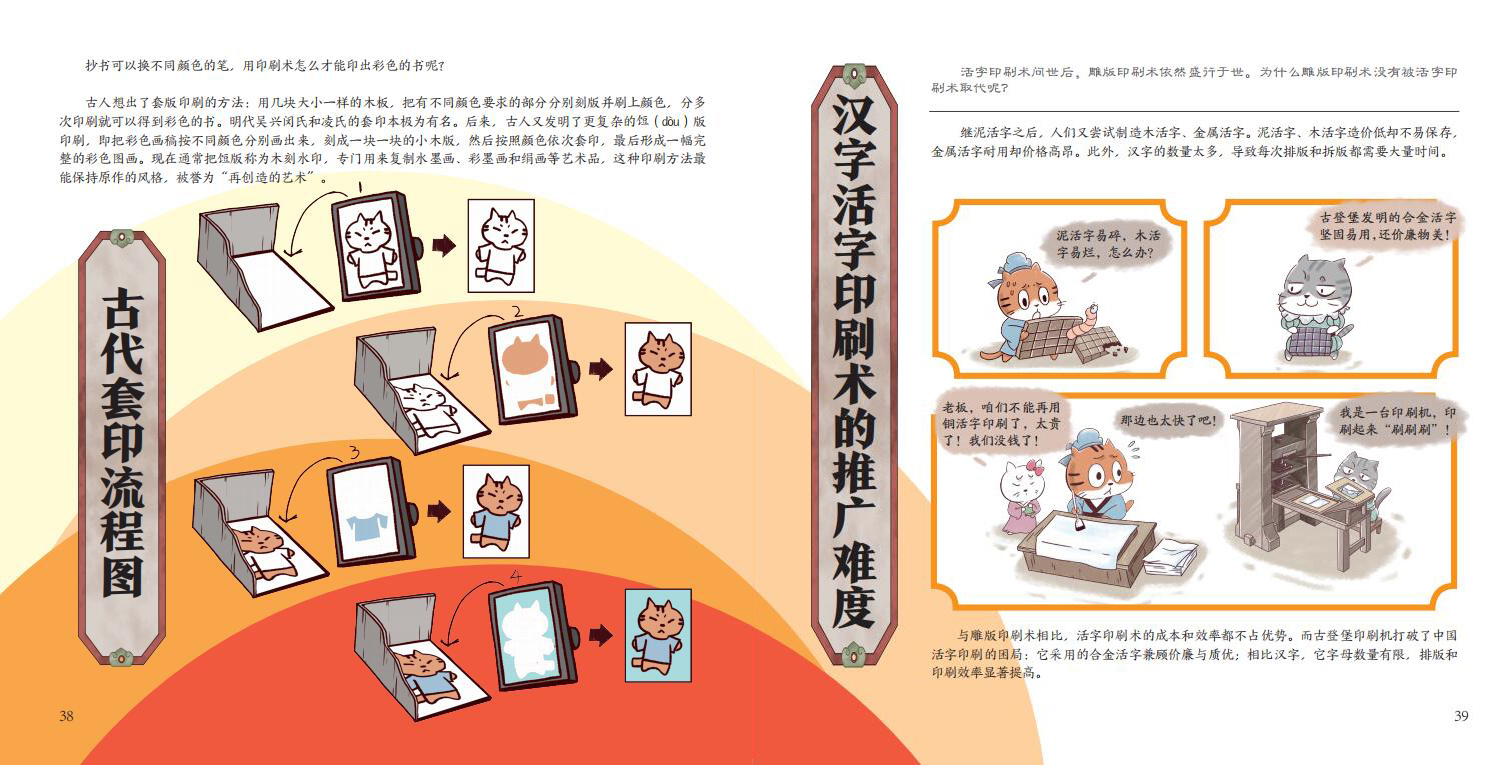 抄书可以换不同颜色的笔，用印刷术怎么才能印出彩色的书呢？

古人想出了套版印刷的方法：用几块大小一样的木板，把有不同颜色要求的部分分别刻版并刷上颜色，分多次印刷就可以得到彩色的书。明代吴兴闵氏和凌氏的套印本极为有名。后来，古人又发明了更复杂的饾（dòu）版印刷，即把彩色画稿按不同颜色分别画出来，刻成一块一块的小木版，然后按照颜色依次套印，最后形成一幅完整的彩色图画。现在通常把饾版称为木刻水印，专门用来复制水墨画、彩墨画和绢画等艺术品，这种印刷方法最能保持原作的风格，被誉为“再创造的艺术”。

古代套印流程图

1

2

3

4

38

汉字活字印刷术的推广难度

活字印刷术问世后，雕版印刷术依然盛行于世。为什么雕版印刷术没有被活字印刷术取代呢？

继泥活字之后，人们又尝试制造木活字、金属活字。泥活字、木活字造价低却不易保存，金属活字耐用却价格高昂。此外，汉字的数量太多，导致每次排版和拆版都需要大量时间。

泥活字易碎，木活字易烂，怎么办？

古登堡发明的合金活字坚固易用，还价廉物美！

老板，咱们不能再用铜活字印刷了，太贵了！我们没钱了！

那边也太快了吧！

我是一台印刷机，印刷起来“刷刷刷”！

与雕版印刷术相比，活字印刷术的成本和效率都不占优势。而古登堡印刷机打破了中国活字印刷的困局：它采用的合金活字兼顾价廉与质优；相比汉字，它字母数量有限，排版和印刷效率显著提高。

39