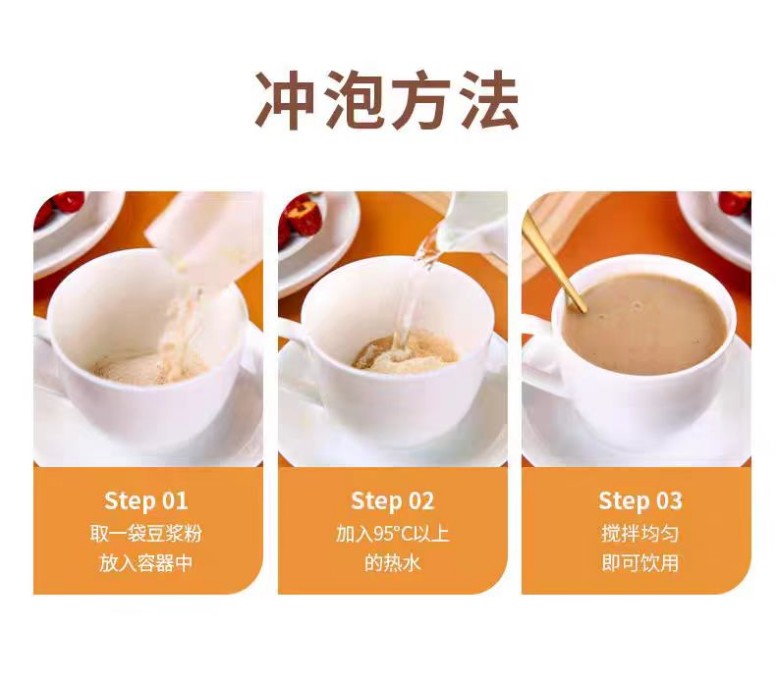 冲泡方法

Step 01
取一袋豆浆粉
放入容器中

Step 02
加入95°C以上
的热水

Step 03
搅拌均匀
即可饮用