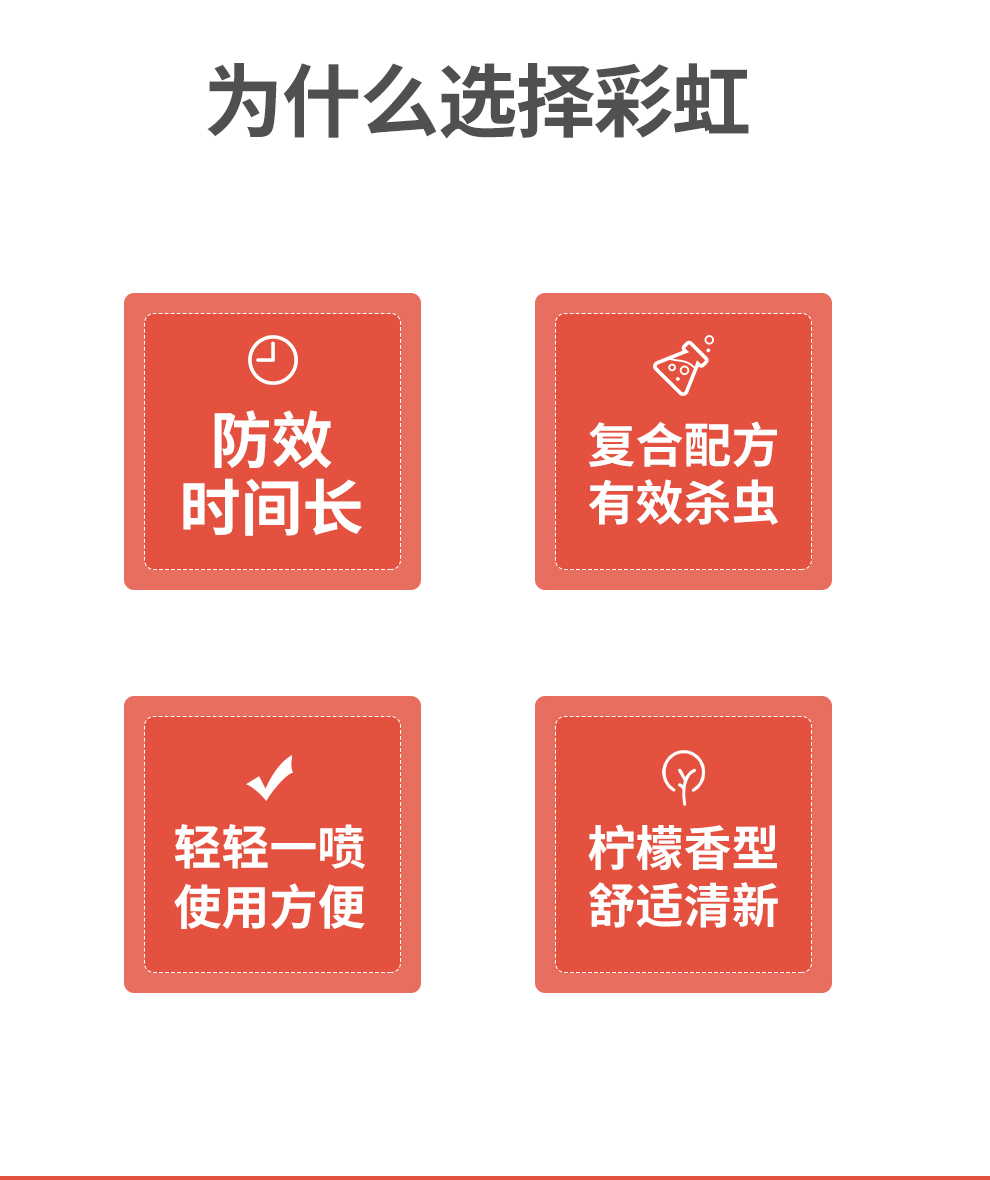 为什么选择彩虹

防效
时间长

复合配方
有效杀虫

轻轻一喷
使用方便

柠檬香型
舒适清新