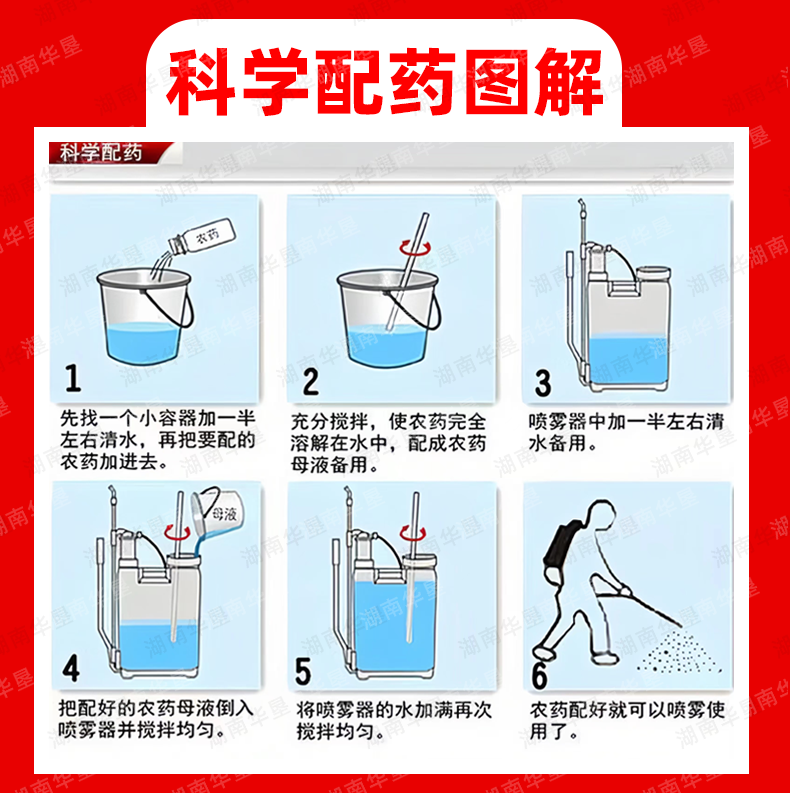 科学配药图解

科学配药

农药

1
先找一个小容器加一半左右清水，再把要配的农药加进去。

2
充分搅拌，使农药完全溶解在水中，配成农药母液备用。

3
喷雾器中加一半左右清水备用。

母液

4
把配好的农药母液倒入喷雾器并搅拌均匀。

5
将喷雾器的水加满再次搅拌均匀。

6
农药配好就可以喷雾使用了。

湖南华垦