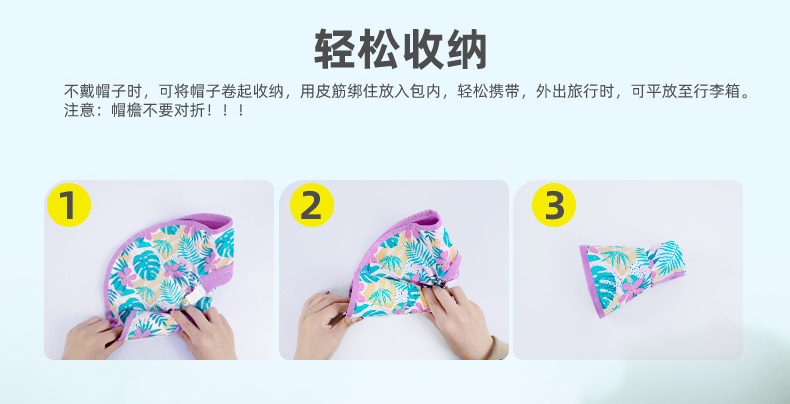 轻松收纳

不戴帽子时，可将帽子卷起收纳，用皮筋绑住放入包内，轻松携带，外出旅行时，可平放至行李箱。
注意：帽檐不要对折！！！

1

2

3