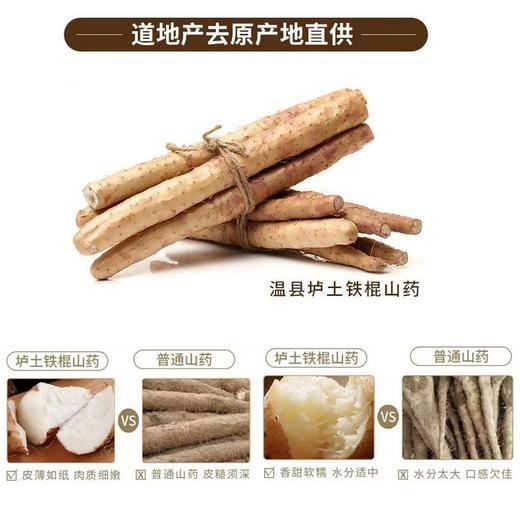 道地产去原产地直供

温县垆土铁棍山药

垆土铁棍山药

VS

普通山药

垆土铁棍山药

VS

普通山药

☑ 皮薄如纸 肉质细嫩

☒ 普通山药 皮糙须深

☑ 香甜软糯 水分适中

☒ 水分太大 口感欠佳