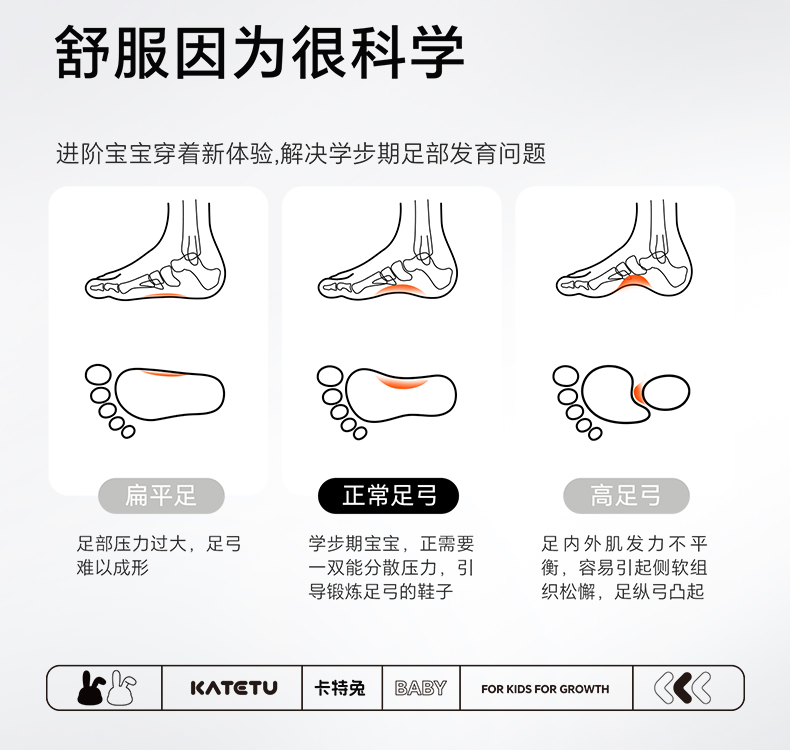 舒服因为很科学

进阶宝宝穿着新体验,解决学步期足部发育问题

扁平足

足部压力过大，足弓难以成形

正常足弓

学步期宝宝，正需要一双能分散压力，引导锻炼足弓的鞋子

高足弓

足内外肌发力不平衡，容易引起侧软组织松懈，足纵弓凸起

KATETU 卡特兔 BABY FOR KIDS FOR GROWTH