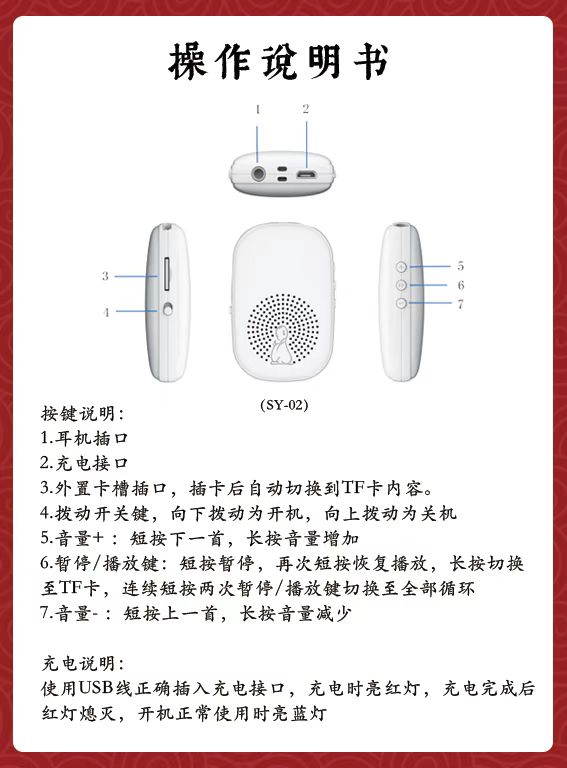 操作说明书

1
2
3
4
5
6
7

(SY-02)

按键说明：
1.耳机插口
2.充电接口
3.外置卡槽插口，插卡后自动切换到TF卡内容。
4.拨动开关键，向下拨动为开机，向上拨动为关机
5.音量+：短按下一首，长按音量增加
6.暂停/播放键：短按暂停，再次短按恢复播放，长按切换至TF卡，连续短按两次暂停/播放键切换至全部循环
7.音量-：短按上一首，长按音量减少

充电说明：
使用USB线正确插入充电接口，充电时亮红灯，充电完成后红灯熄灭，开机正常使用时亮蓝灯