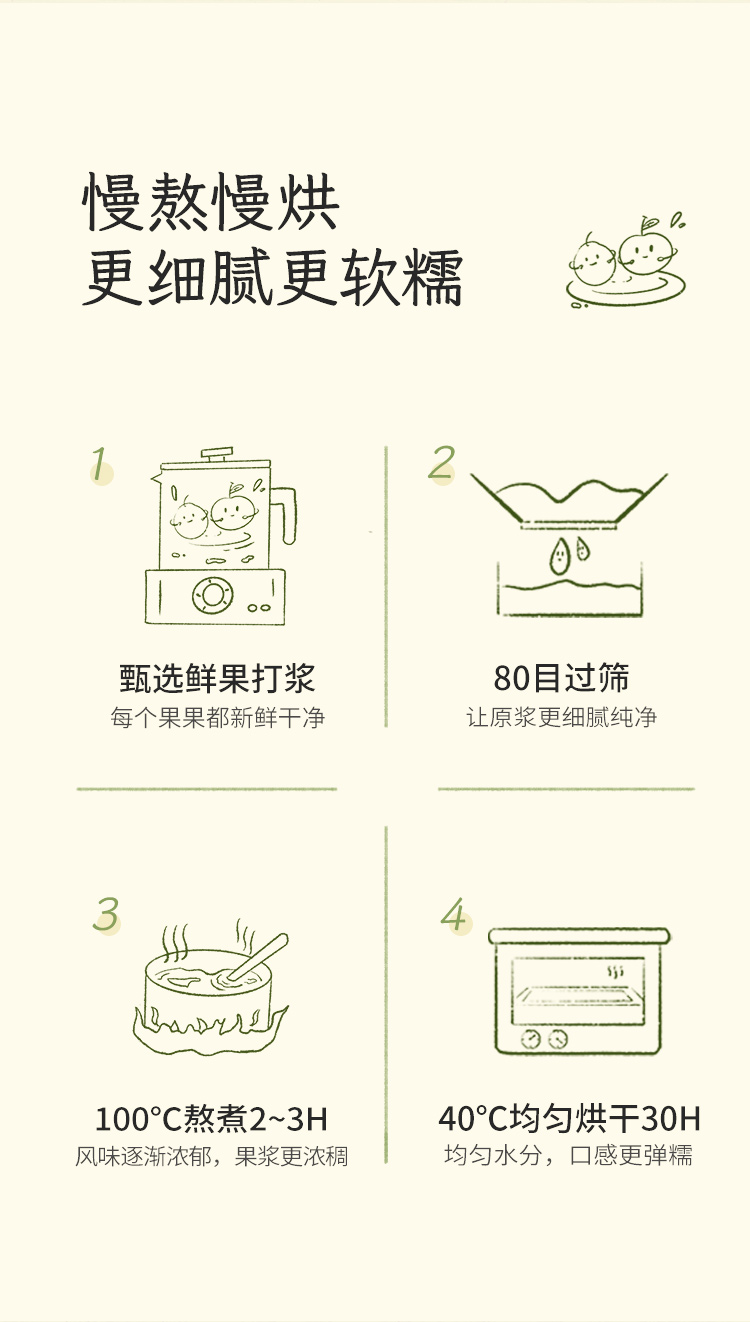 慢熬慢烘
更细腻更软糯

1

甄选鲜果打浆
每个果果都新鲜干净

2

80目过筛
让原浆更细腻纯净

3

100°C熬煮2~3H
风味逐渐浓郁，果浆更浓稠

4

40°C均匀烘干30H
均匀水分，口感更弹糯