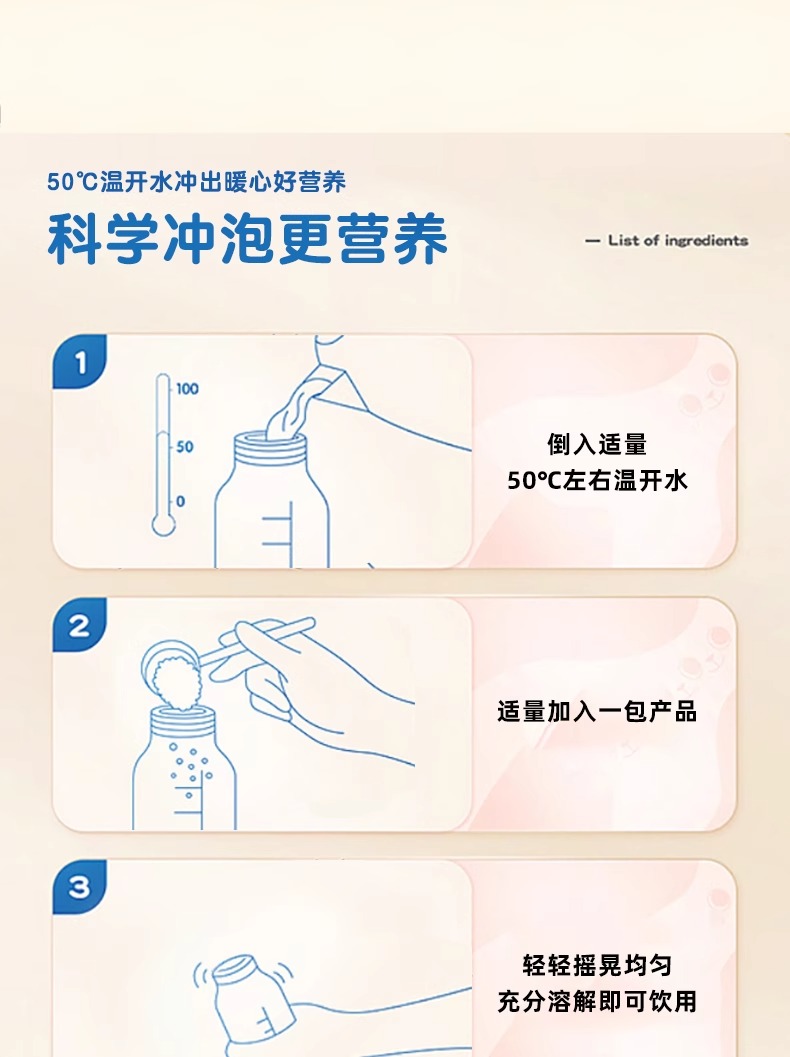 50℃温开水冲出暖心好营养

科学冲泡更营养

— List of ingredients

1

100
50
0

倒入适量
50℃左右温开水

2

适量加入一包产品

3

轻轻摇晃均匀
充分溶解即可饮用