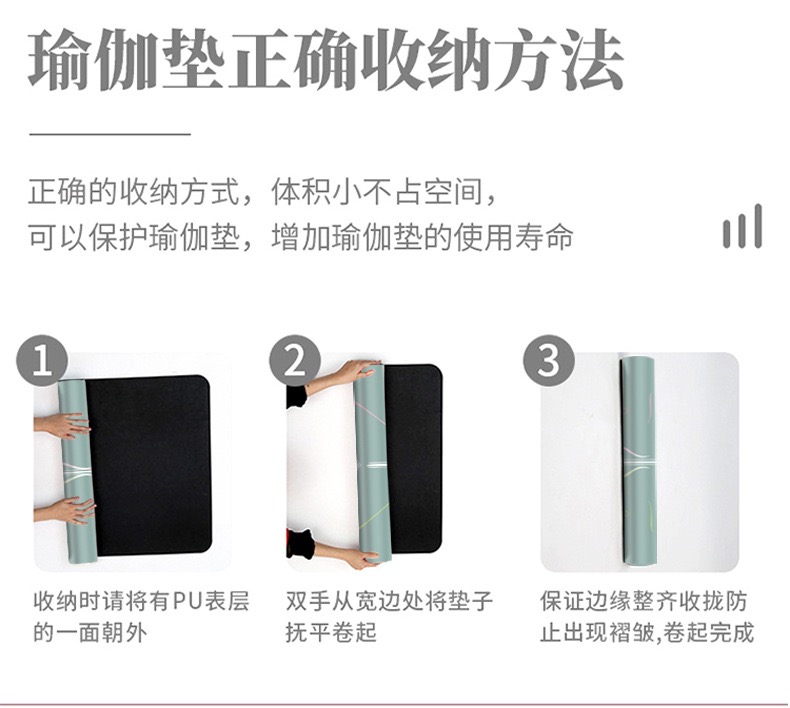 瑜伽垫正确收纳方法

正确的收纳方式，体积小不占空间，
可以保护瑜伽垫，增加瑜伽垫的使用寿命

1

收纳时请将有PU表层的一面朝外

2

双手从宽边处将垫子抚平卷起

3

保证边缘整齐收拢防止出现褶皱,卷起完成