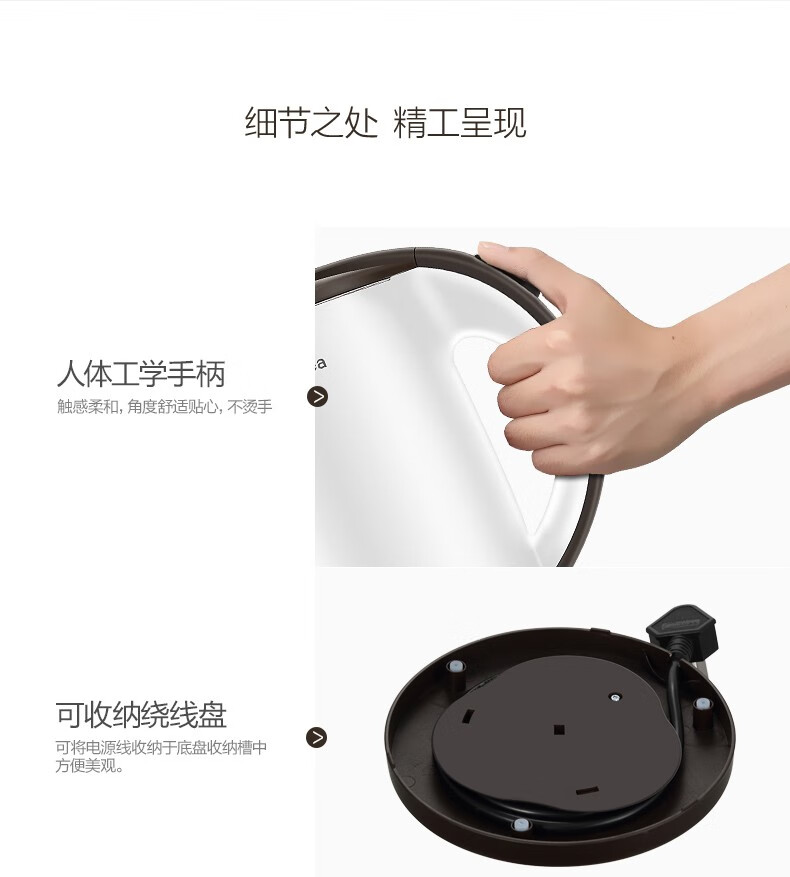 细节之处 精工呈现

人体工学手柄
触感柔和, 角度舒适贴心, 不烫手

a

可收纳绕线盘
可将电源线收纳于底盘收纳槽中方便美观。