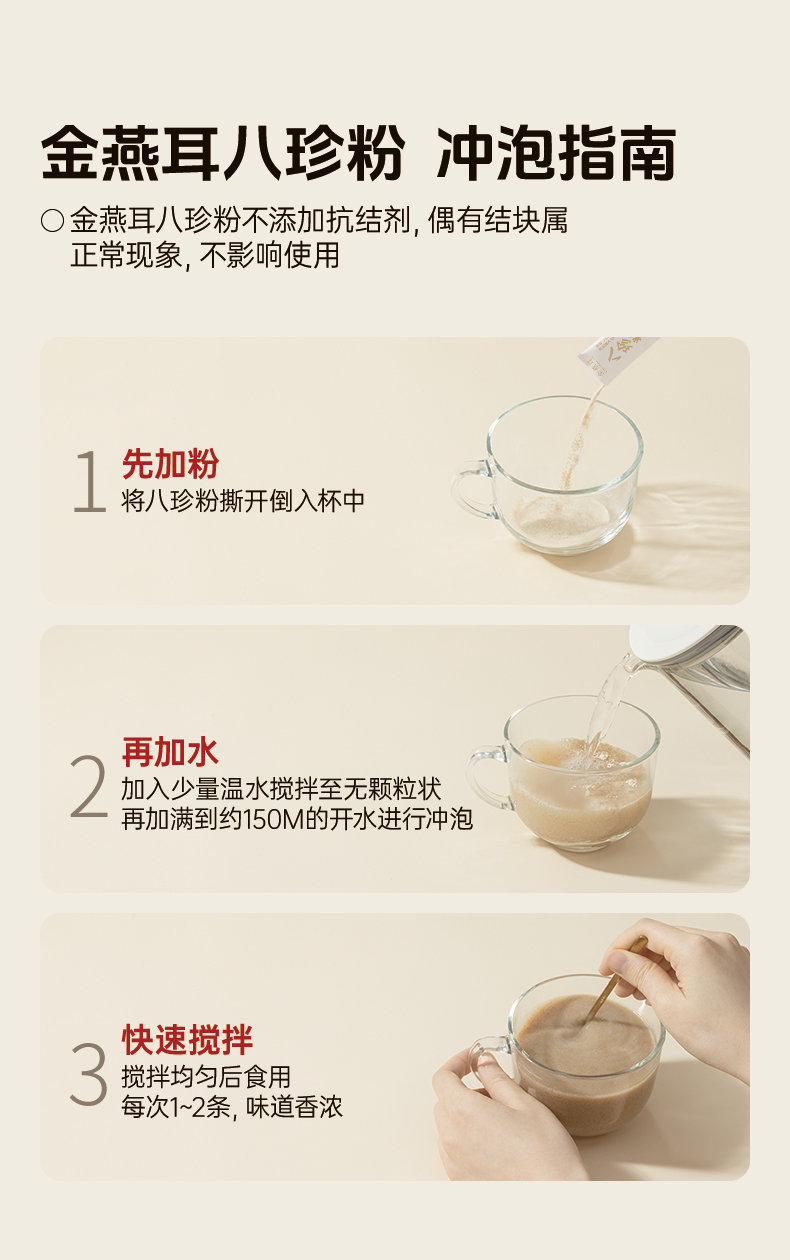 金燕耳八珍粉 冲泡指南

○ 金燕耳八珍粉不添加抗结剂, 偶有结块属正常现象, 不影响使用

1 先加粉
将八珍粉撕开倒入杯中

2 再加水
加入少量温水搅拌至无颗粒状
再加满到约150M的开水进行冲泡

3 快速搅拌
搅拌均匀后食用
每次1~2条, 味道香浓