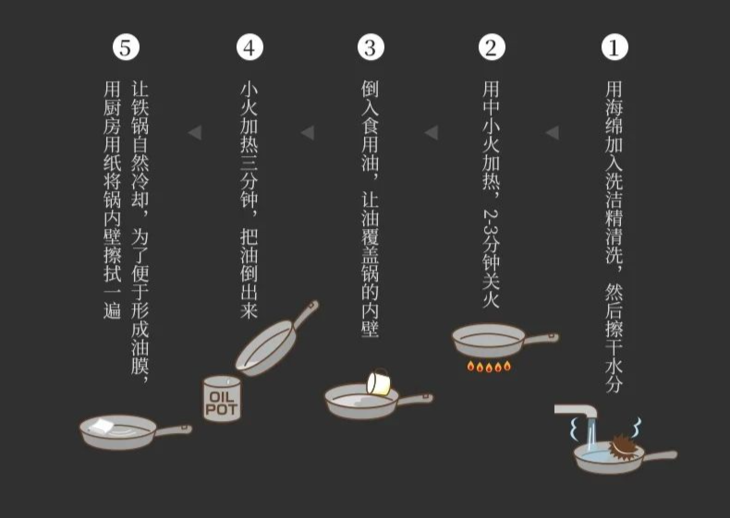 ① 用海绵加入洗洁精清洗，然后擦干水分

② 用中小火加热，2-3分钟关火

③ 倒入食用油，让油覆盖锅的内壁

④ 小火加热三分钟，把油倒出来

OIL POT

⑤ 让铁锅自然冷却，为了便于形成油膜，用厨房用纸将锅内壁擦拭一遍