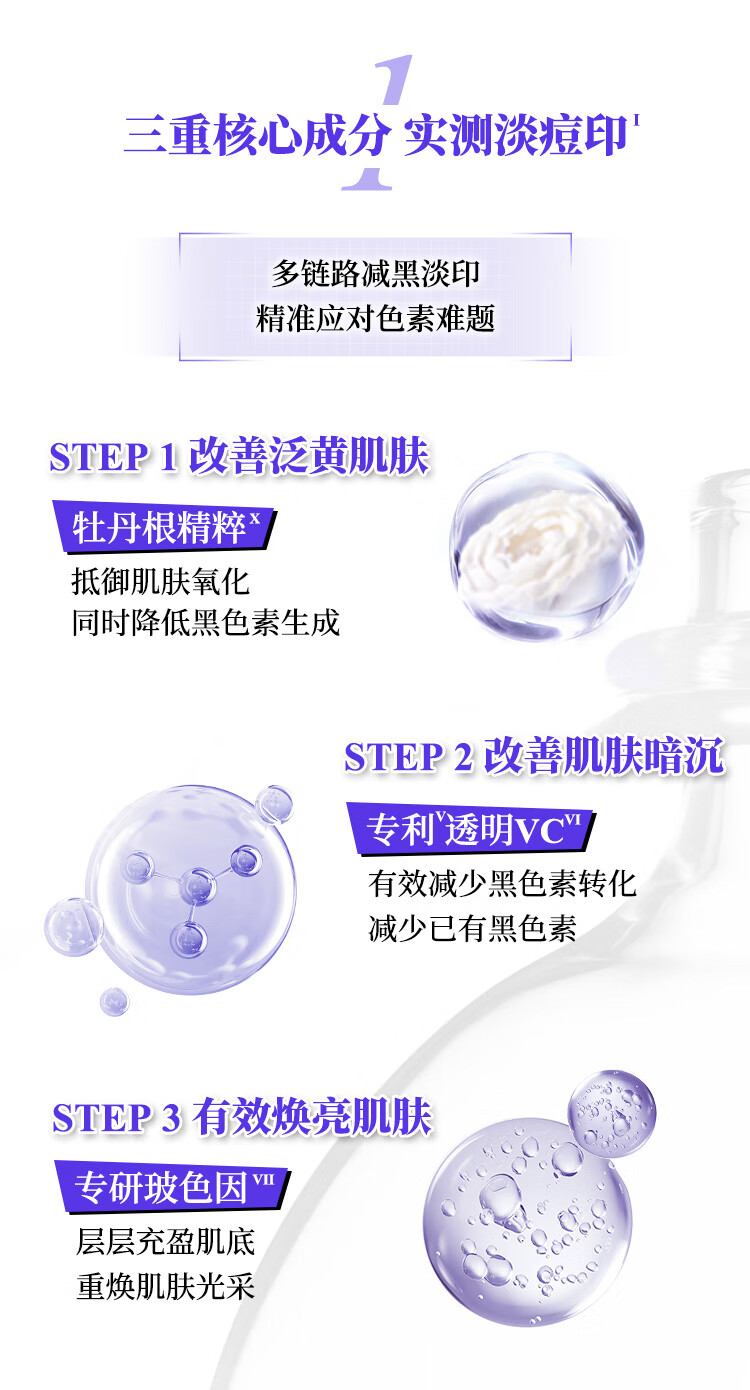 1

三重核心成分 实测淡痘印$^{I}$

多链路减黑淡印
精准应对色素难题

STEP 1 改善泛黄肌肤

牡丹根精粹$^{X}$

抵御肌肤氧化
同时降低黑色素生成

STEP 2 改善肌肤暗沉

专利$^{V}$透明VC$^{VI}$

有效减少黑色素转化
减少已有黑色素

STEP 3 有效焕亮肌肤

专研玻色因$^{VII}$

层层充盈肌底
重焕肌肤光采