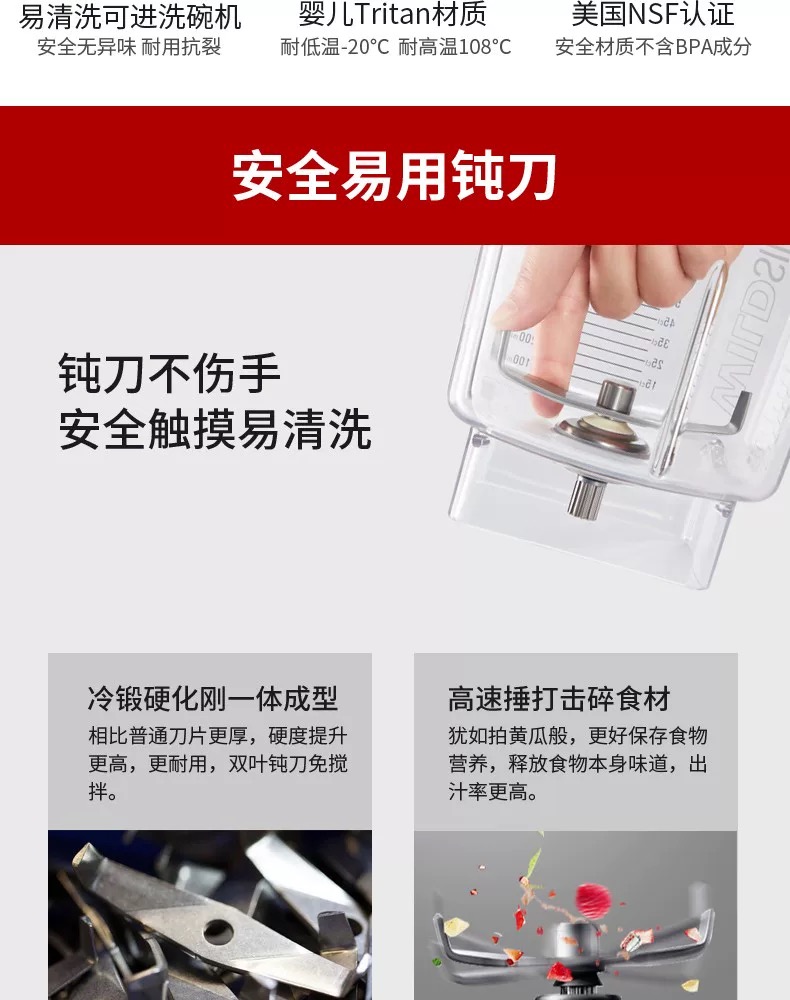 易清洗可进洗碗机
安全无异味 耐用抗裂

婴儿Tritan材质
耐低温-20°C 耐高温108°C

美国NSF认证
安全材质不含BPA成分

安全易用钝刀

钝刀不伤手
安全触摸易清洗

冷锻硬化刚一体成型
相比普通刀片更厚，硬度提升更高，更耐用，双叶钝刀免搅拌。

高速捶打击碎食材
犹如拍黄瓜般，更好保存食物营养，释放食物本身味道，出汁率更高。