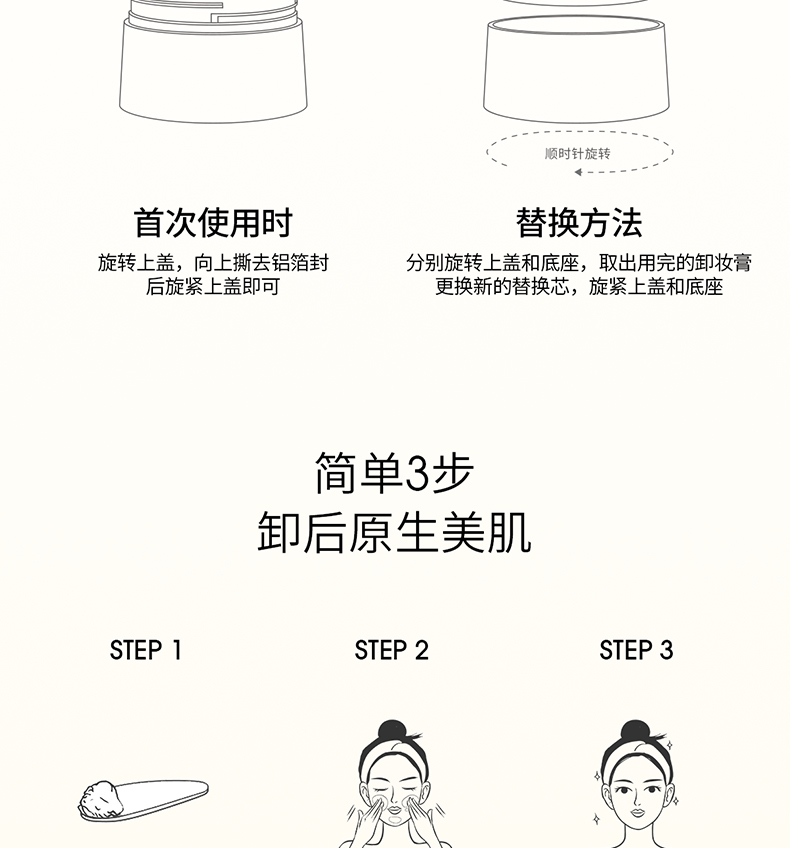 顺时针旋转

首次使用时

旋转上盖，向上撕去铝箔封后旋紧上盖即可

替换方法

分别旋转上盖和底座，取出用完的卸妆膏更换新的替换芯，旋紧上盖和底座

简单3步
卸后原生美肌

STEP 1

STEP 2

STEP 3