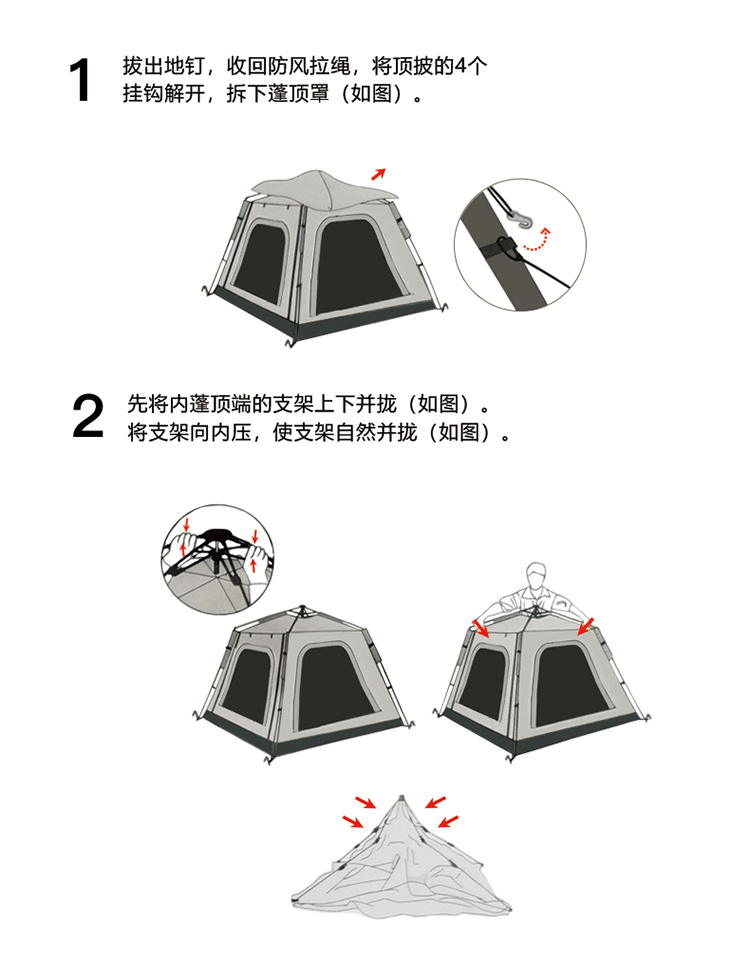 1 拔出地钉，收回防风拉绳，将顶披的4个挂钩解开，拆下蓬顶罩（如图）。

2 先将内蓬顶端的支架上下并拢（如图）。将支架向内压，使支架自然并拢（如图）。