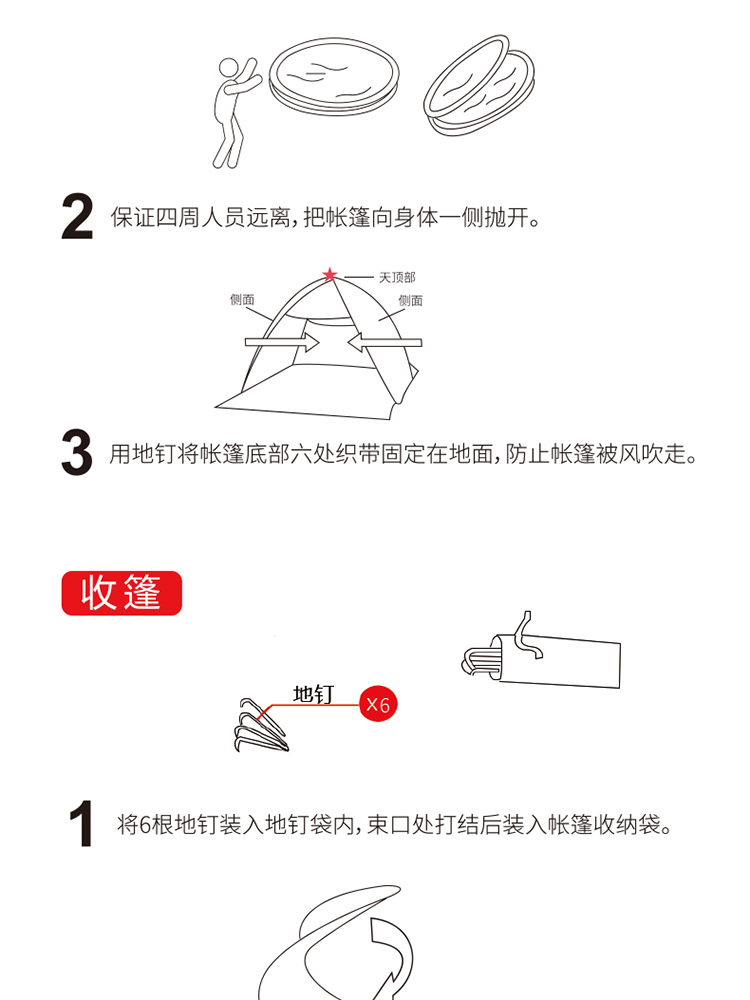 2 保证四周人员远离，把帐篷向身体一侧抛开。

天顶部

侧面

侧面

3 用地钉将帐篷底部六处织带固定在地面，防止帐篷被风吹走。

收篷

地钉

X6

1 将6根地钉装入地钉袋内，束口处打结后装入帐篷收纳袋。