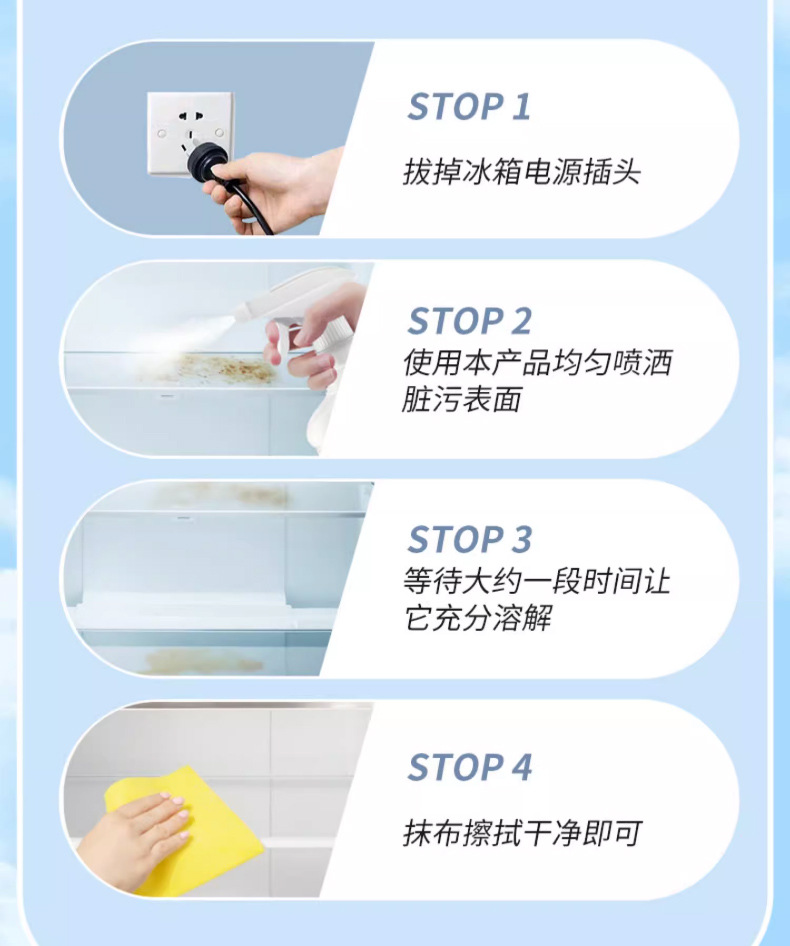 STOP 1
拔掉冰箱电源插头

STOP 2
使用本产品均匀喷洒脏污表面

STOP 3
等待大约一段时间让它充分溶解

STOP 4
抹布擦拭干净即可