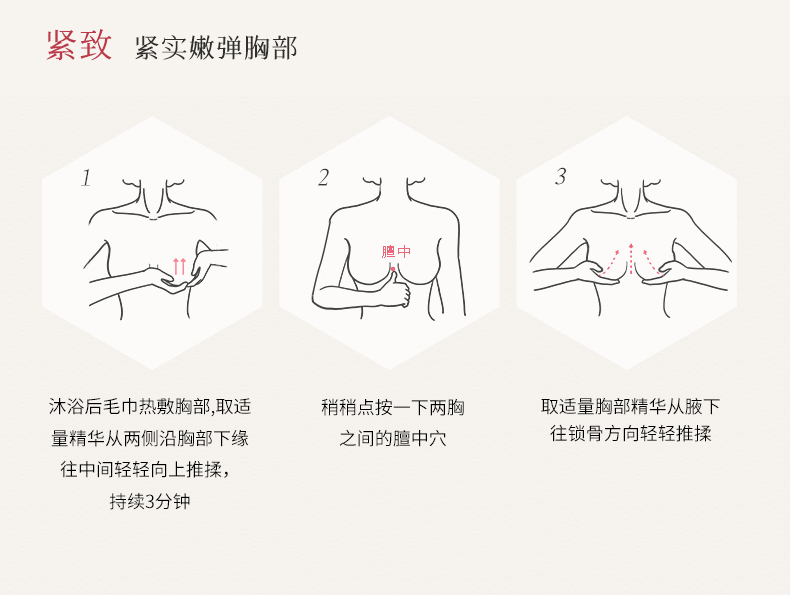 紧致 紧实嫩弹胸部

1

沐浴后毛巾热敷胸部,取适量精华从两侧沿胸部下缘往中间轻轻向上推揉，持续3分钟

2

膻中

稍稍点按一下两胸之间的膻中穴

3

取适量胸部精华从腋下往锁骨方向轻轻推揉