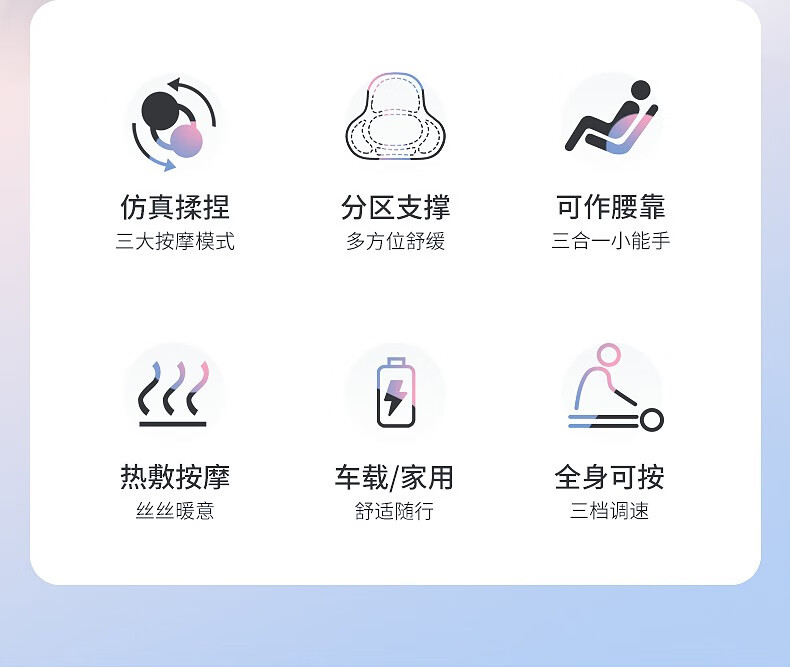 仿真揉捏
三大按摩模式

分区支撑
多方位舒缓

可作腰靠
三合一小能手

热敷按摩
丝丝暖意

车载/家用
舒适随行

全身可按
三档调速