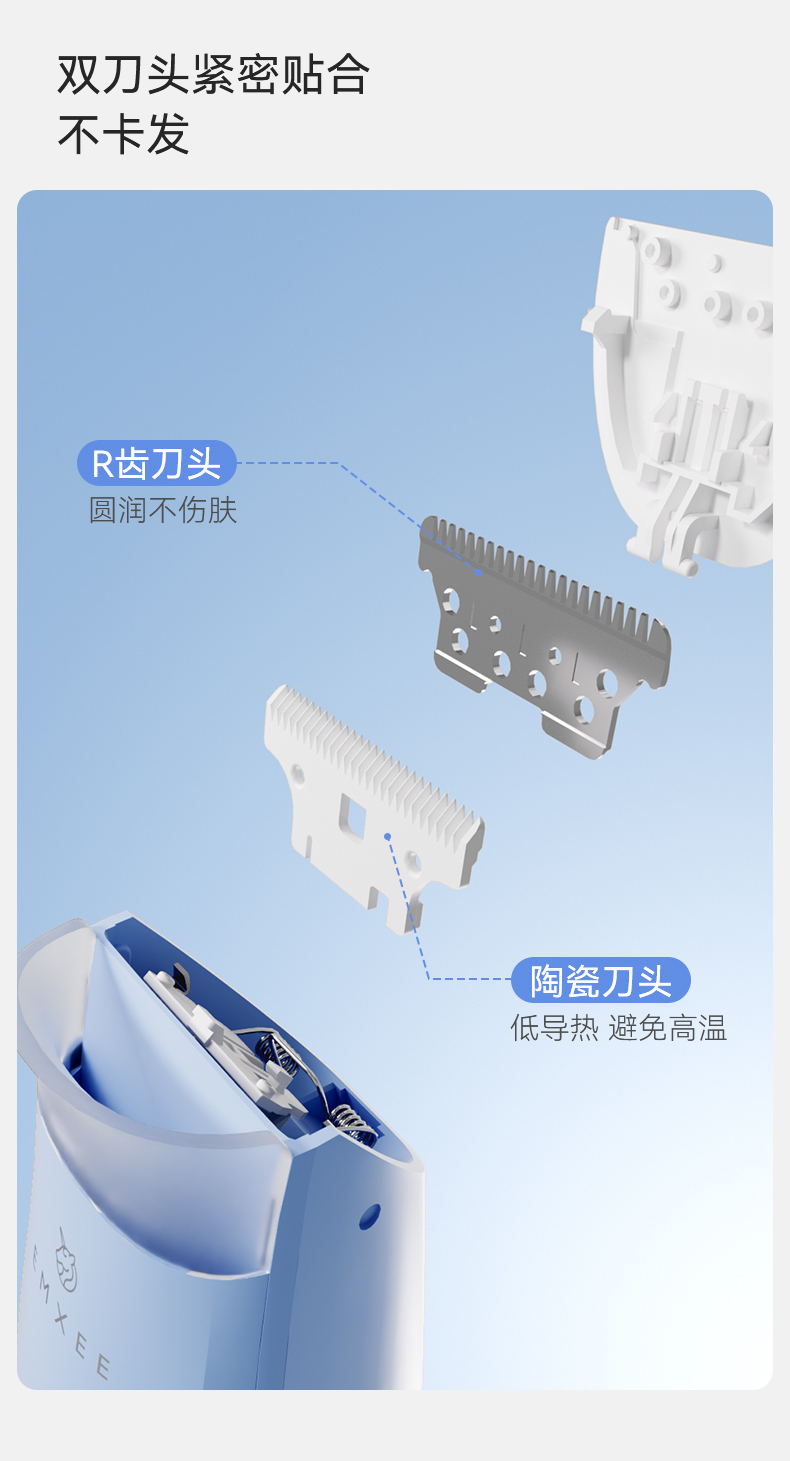 双刀头紧密贴合
不卡发

R齿刀头
圆润不伤肤

陶瓷刀头
低导热 避免高温

EMXEE