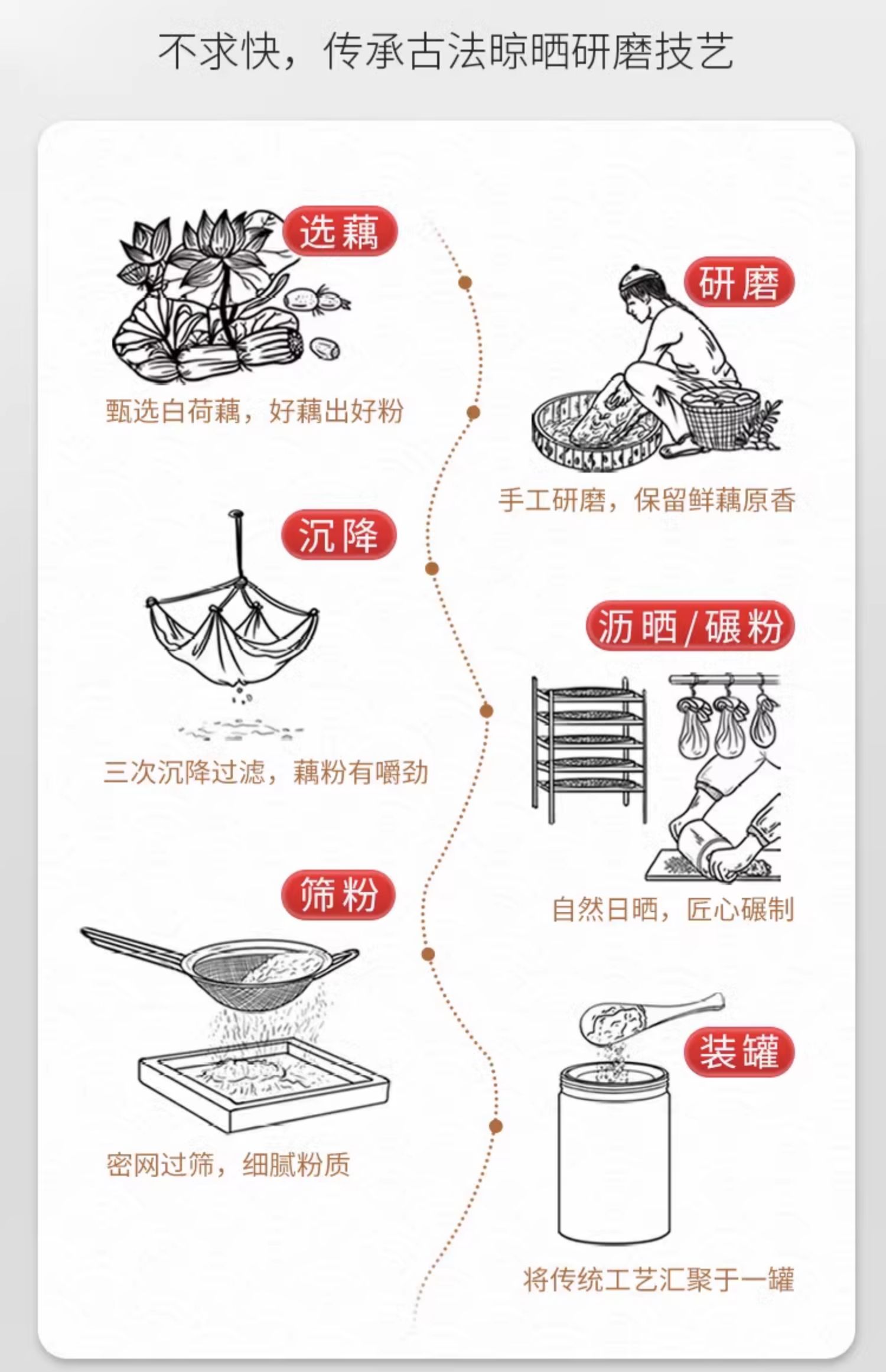 不求快，传承古法晾晒研磨技艺

选藕

甄选白荷藕，好藕出好粉

研磨

手工研磨，保留鲜藕原香

沉降

三次沉降过滤，藕粉有嚼劲

沥晒/碾粉

自然日晒，匠心碾制

筛粉

密网过筛，细腻粉质

装罐

将传统工艺汇聚于一罐