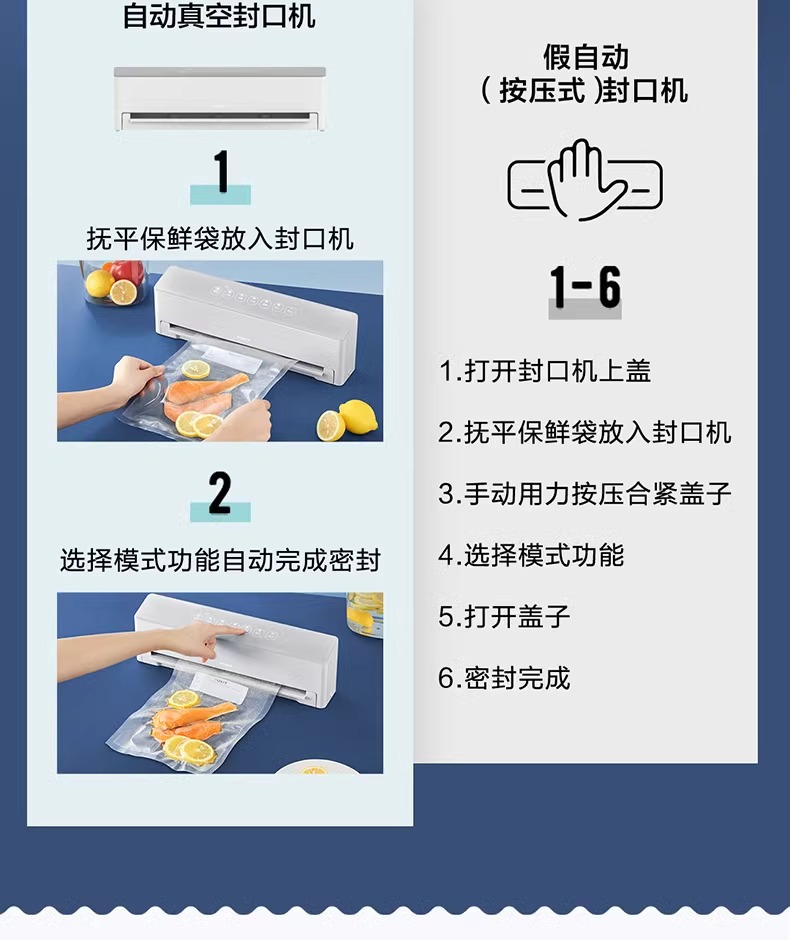 自动真空封口机

1

抚平保鲜袋放入封口机

2

选择模式功能自动完成密封

假自动
( 按压式 )封口机

1-6

1.打开封口机上盖

2.抚平保鲜袋放入封口机

3.手动用力按压合紧盖子

4.选择模式功能

5.打开盖子

6.密封完成