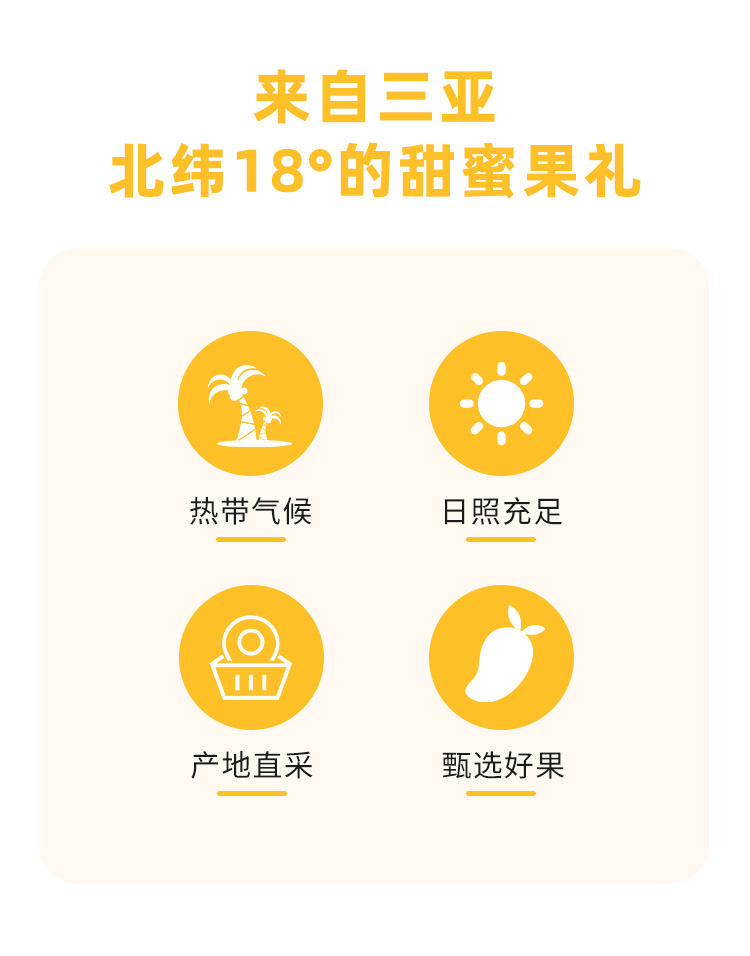 来自三亚
北纬18°的甜蜜果礼

热带气候

日照充足

产地直采

甄选好果