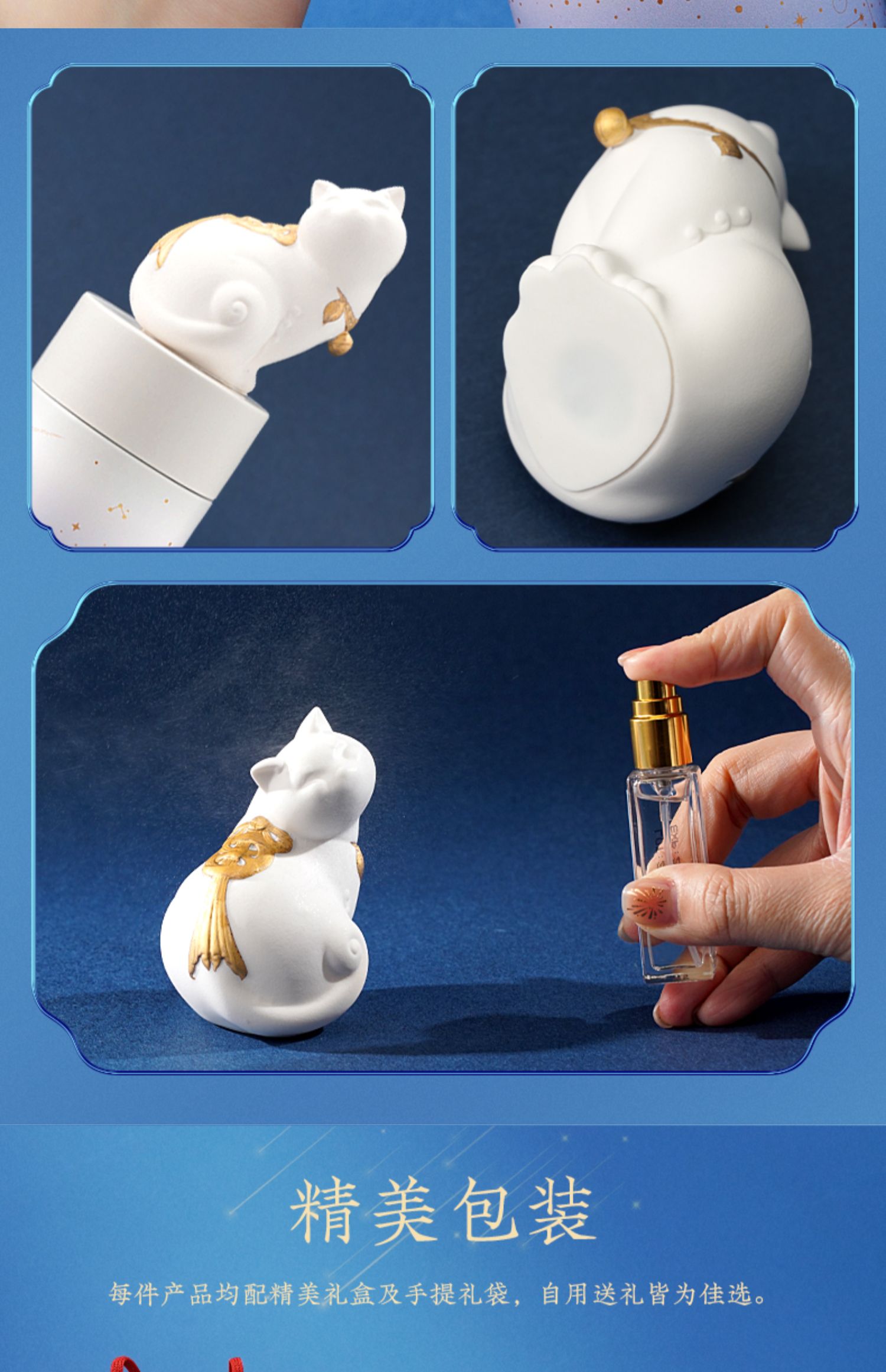 精美包装

每件产品均配精美礼盒及手提礼袋，自用送礼皆为佳选。